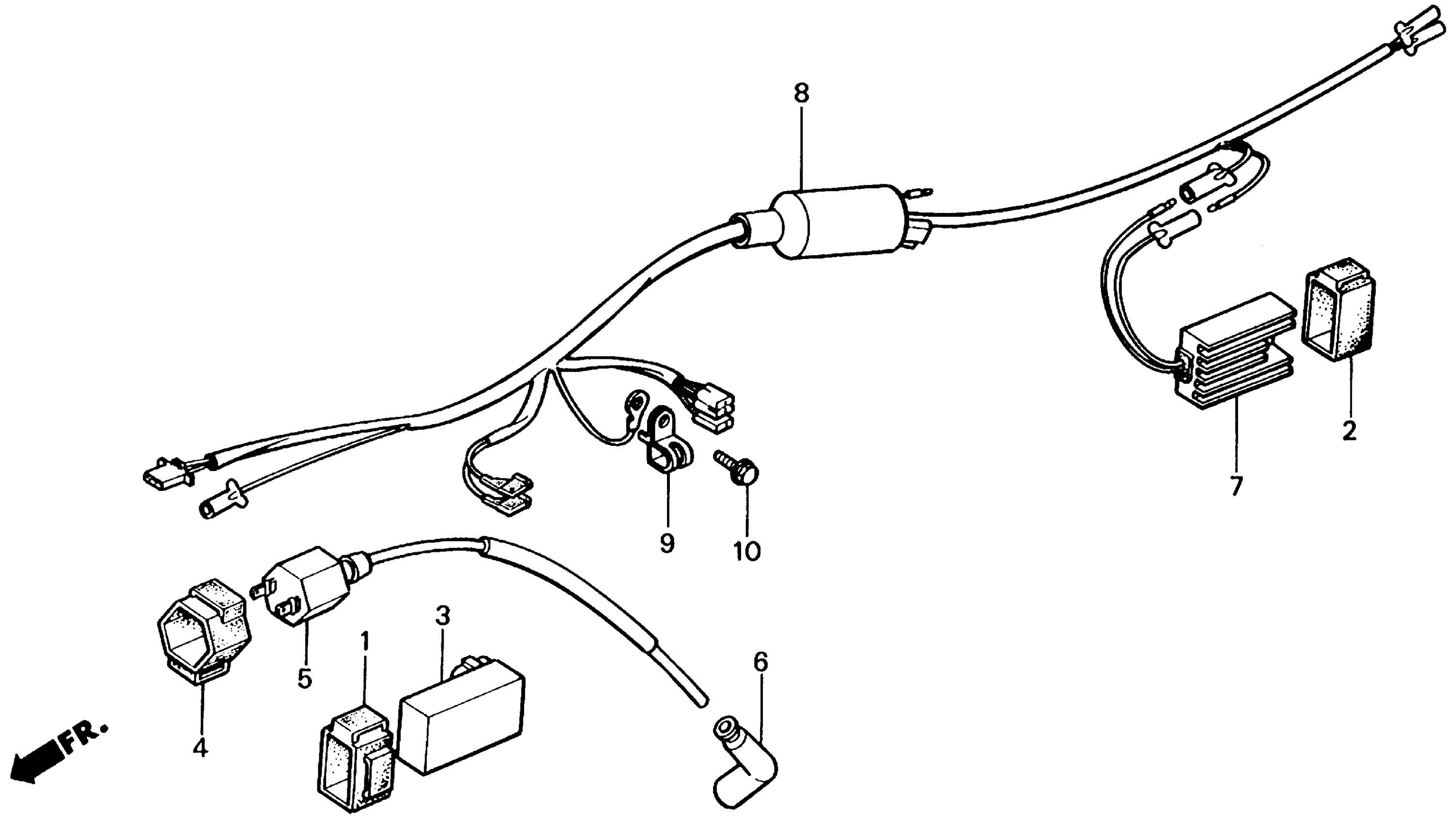 8
2
7
9
10
3
1
5
6
4
FR.