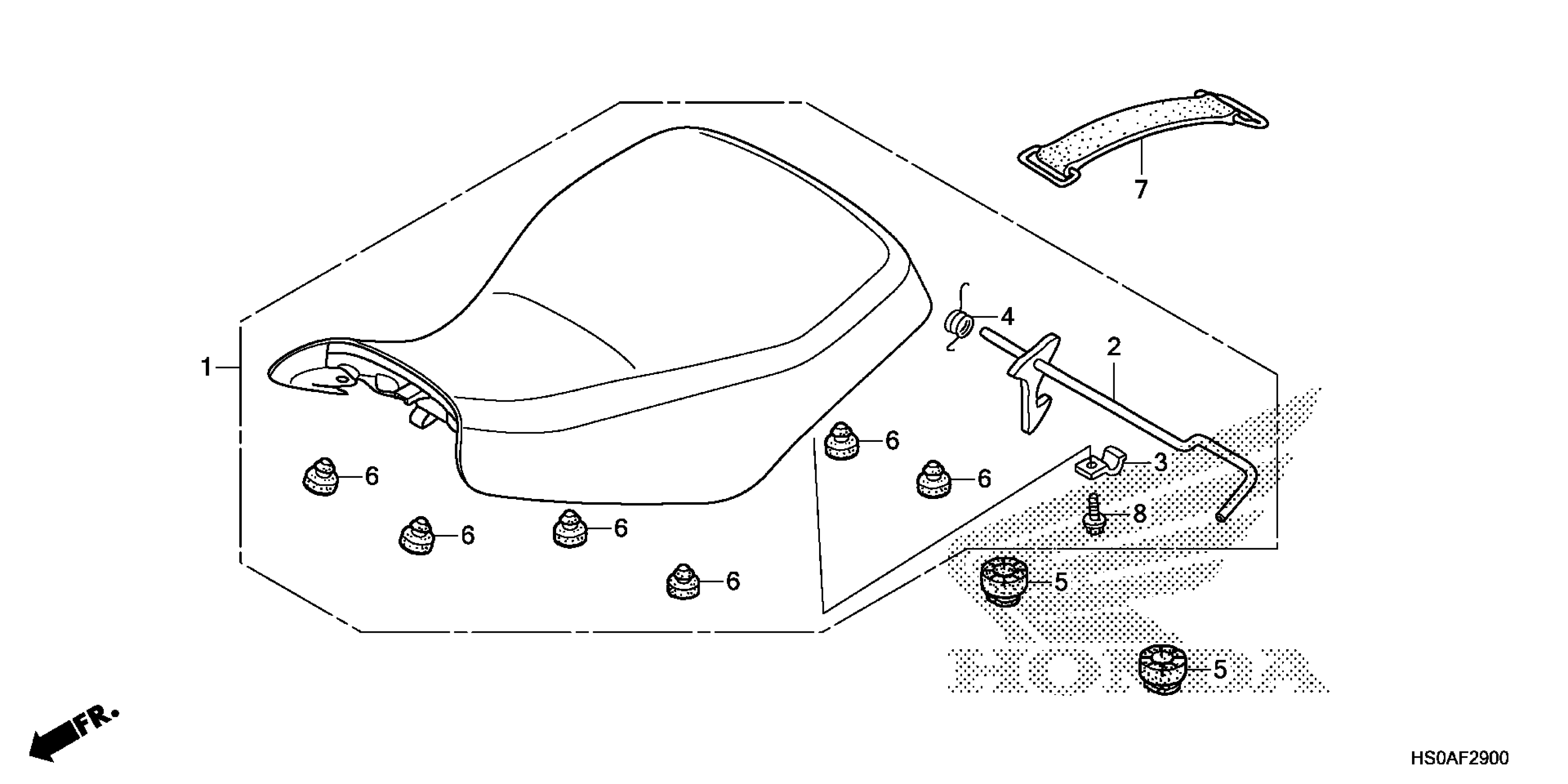 7
4
2
1
6
6
3
6
8
6
6
6
5
HONDA
5
FR.
HS0AF2900