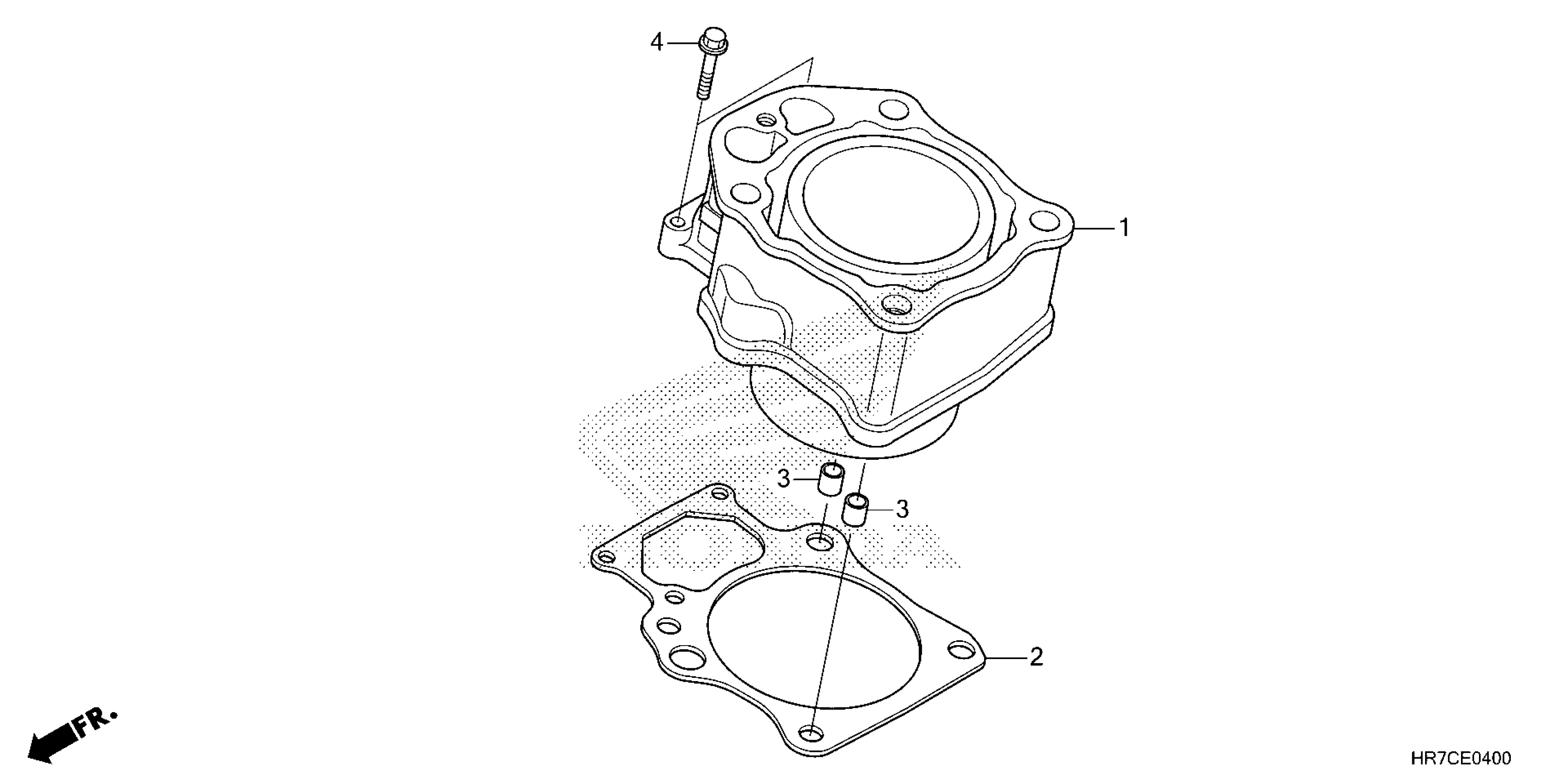 4

1

3

3

2

FR.

HR7CE0400