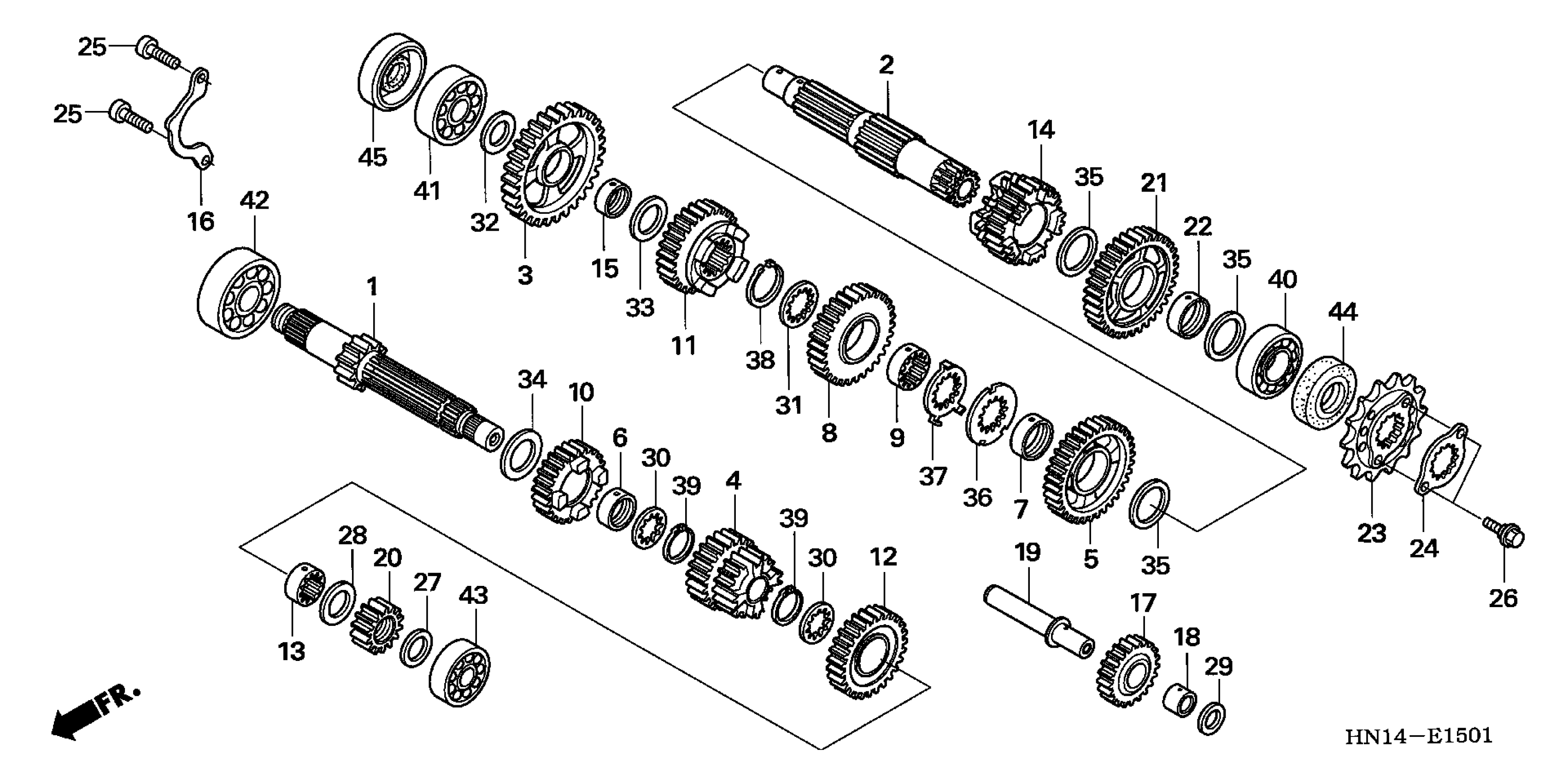 25
25
16
42
45
41
32
3
15
33
11
38
31
8
9
37
36
7
5
35
2
14
35
21
22
35
40
44
23
24
26
1
34
10
6
30
39
4
39
30
12
28
20
27
43
13
19
17
18
29
FR.
HN14—E1501