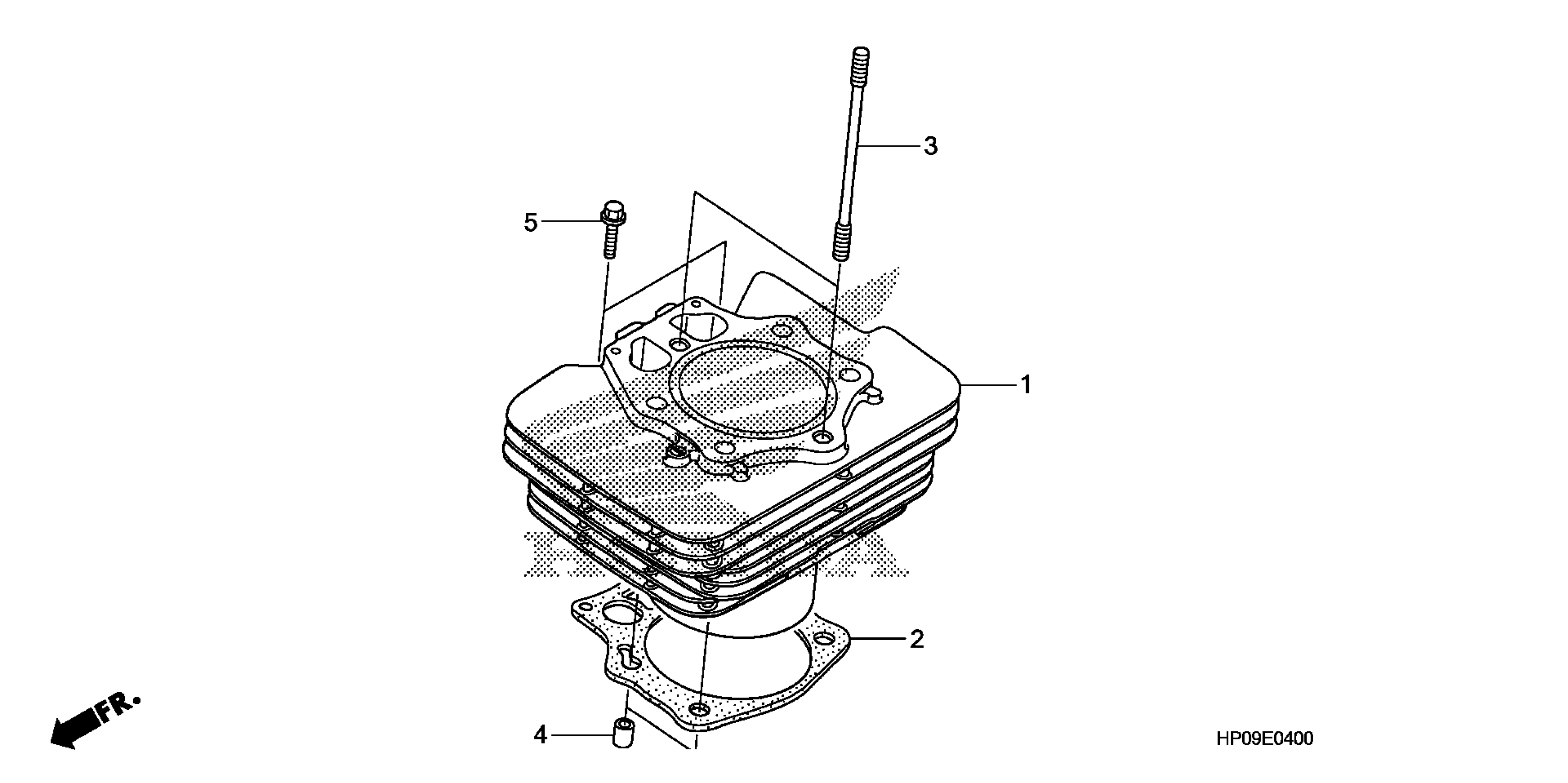 3

5

1

2

FR.

4

HP09E0400