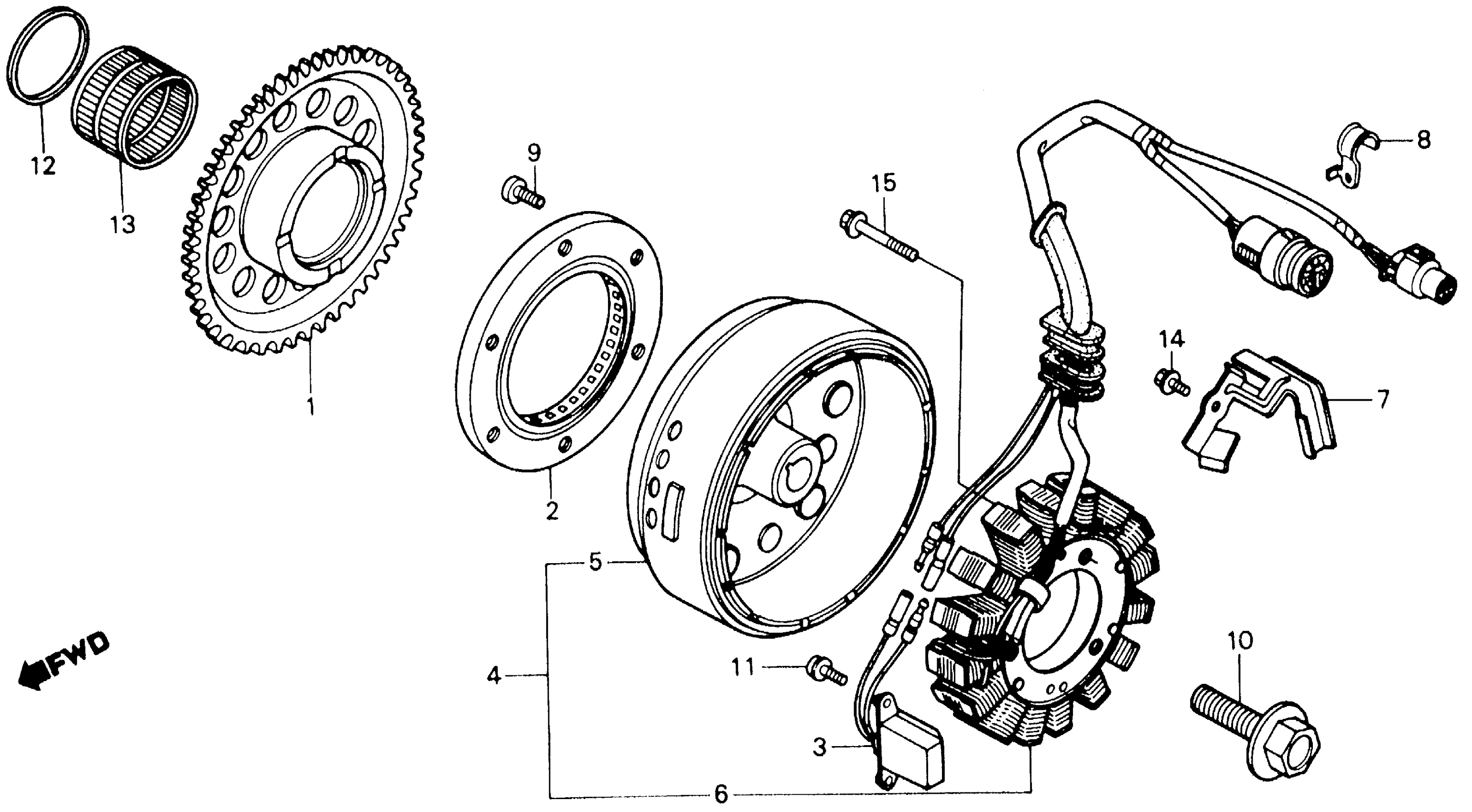 12
13
1
9
2
15
8
14
7
5
4
11
3
6
10
FWD