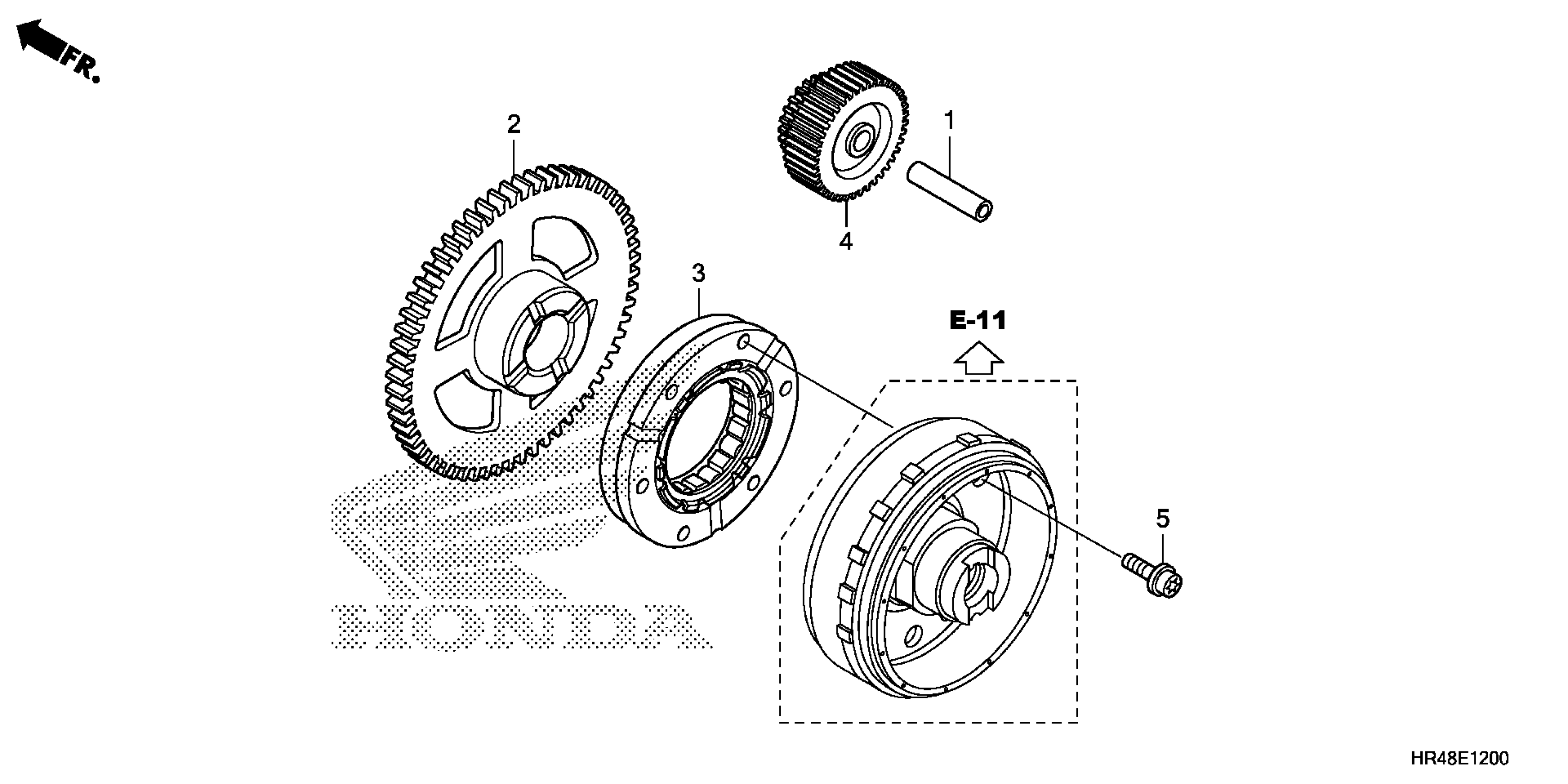 FR.

2

1

4

3

E-11

5

HONDA

HR48E1200