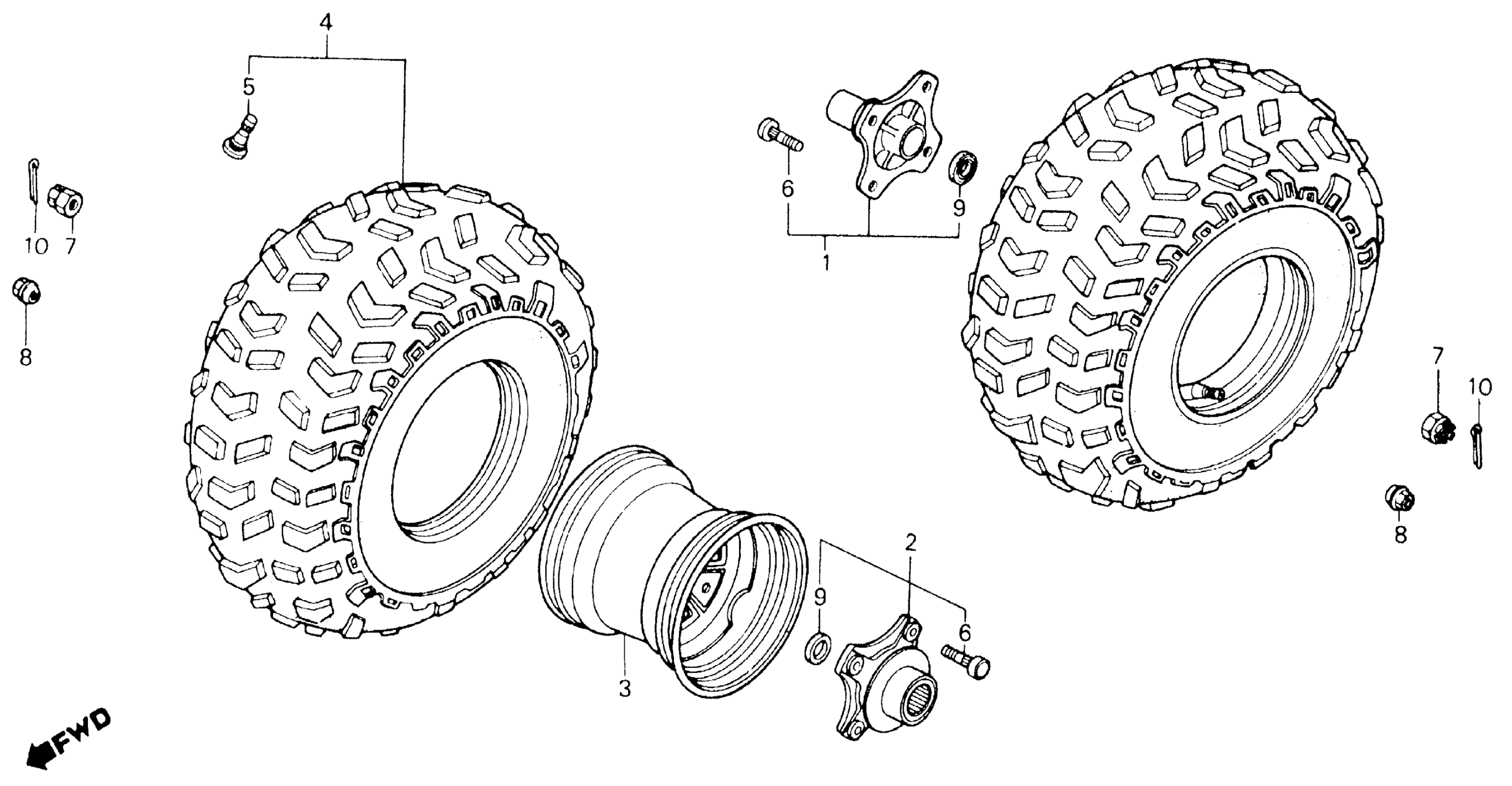 4
5
10
7
8
6
9
1
7
10
8
2
9
6
3
FWD