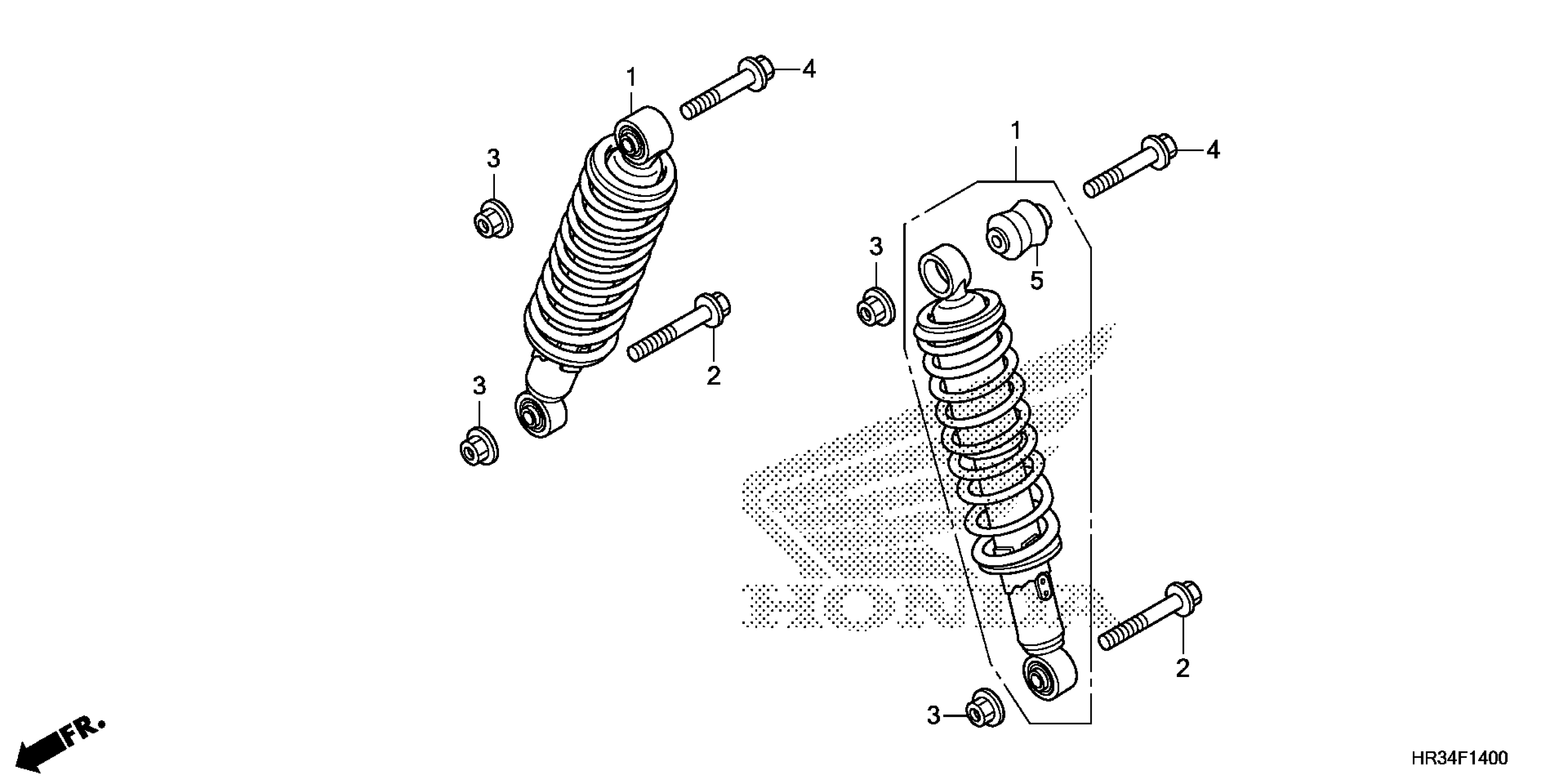 1
4
3
2
3
1
4
3
5
HONDA
2
3
FR.
HR34F1400