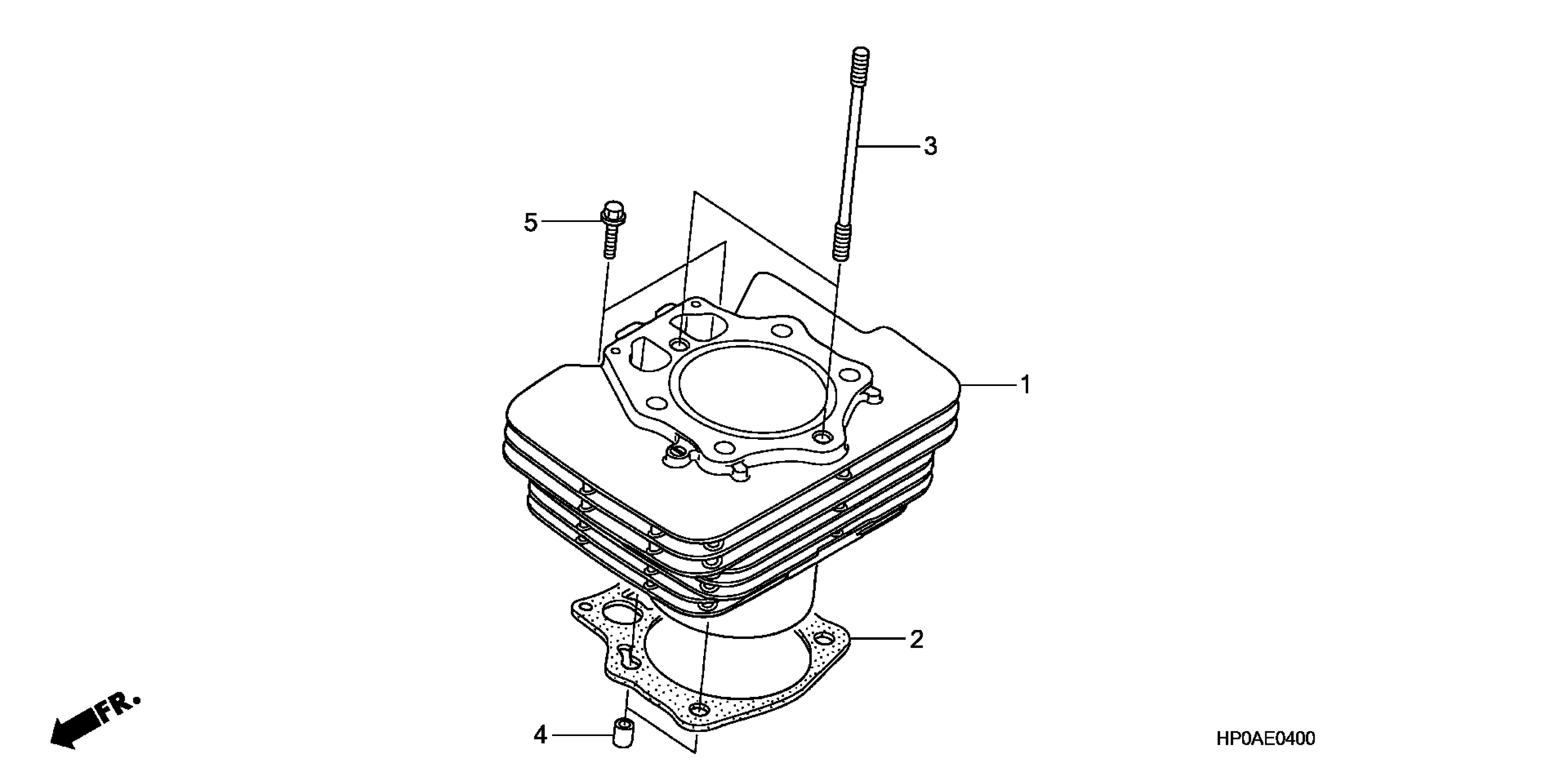 3

5

1

2

FR.

4

HP0AE0400