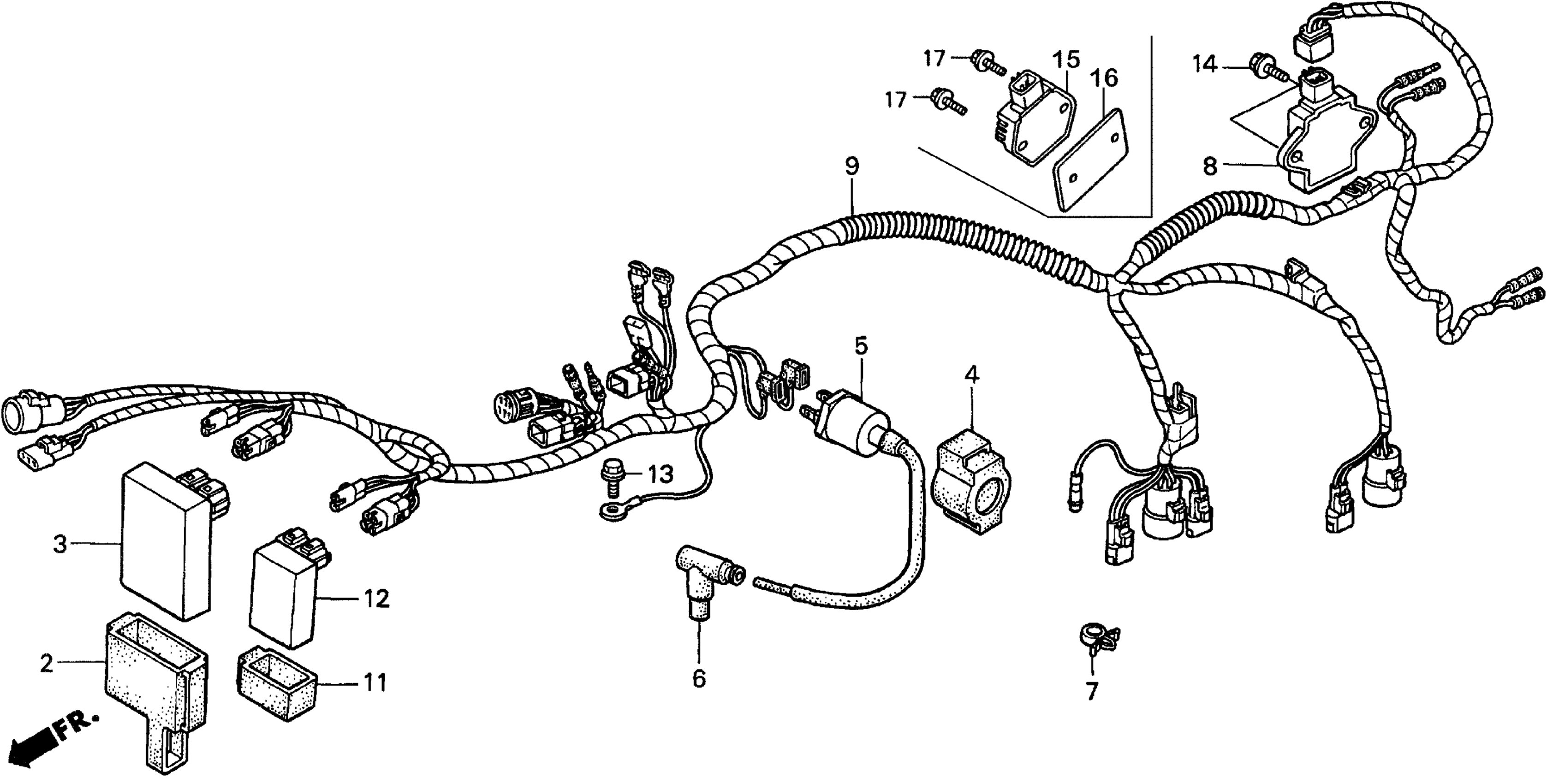 17
15
16
17
14
8
9
5
4
13
3
12
2
11
6
7
FR.