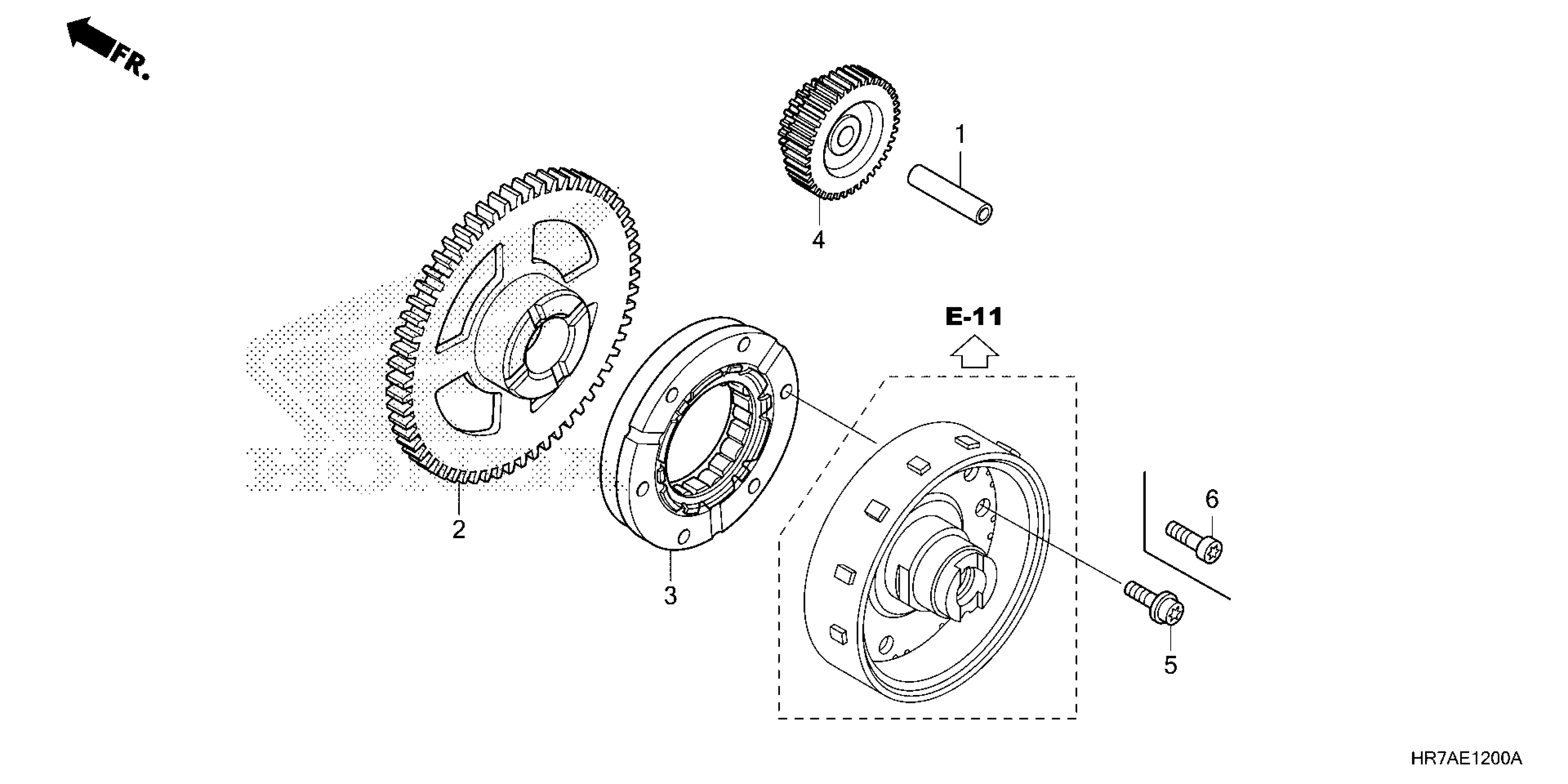 FR.

1

4

E-11

2

3

6

5

HR7AE1200A