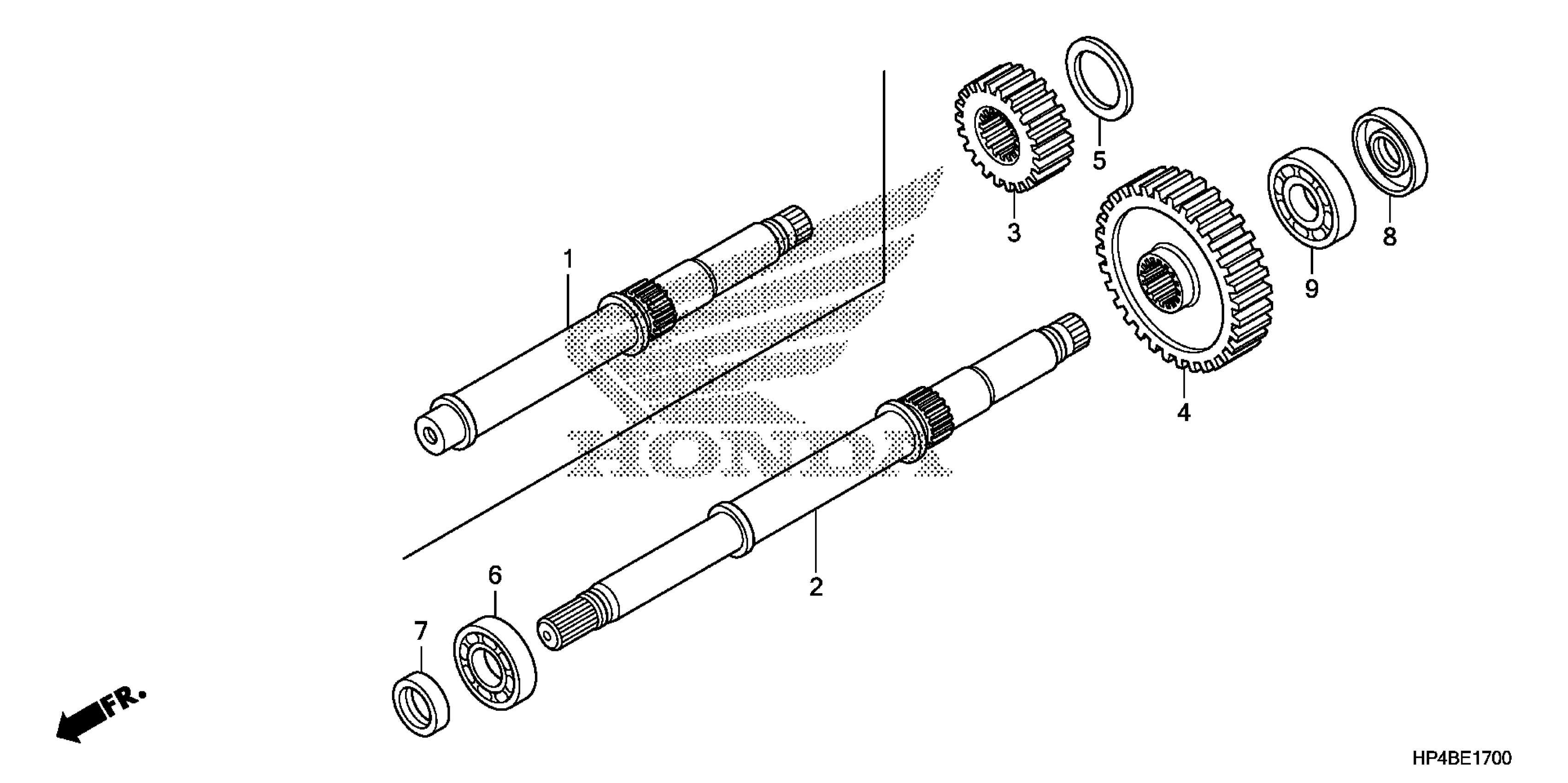 5
3
8
9
1
4
HONDA
2
6
7
FR.
HP4BE1700