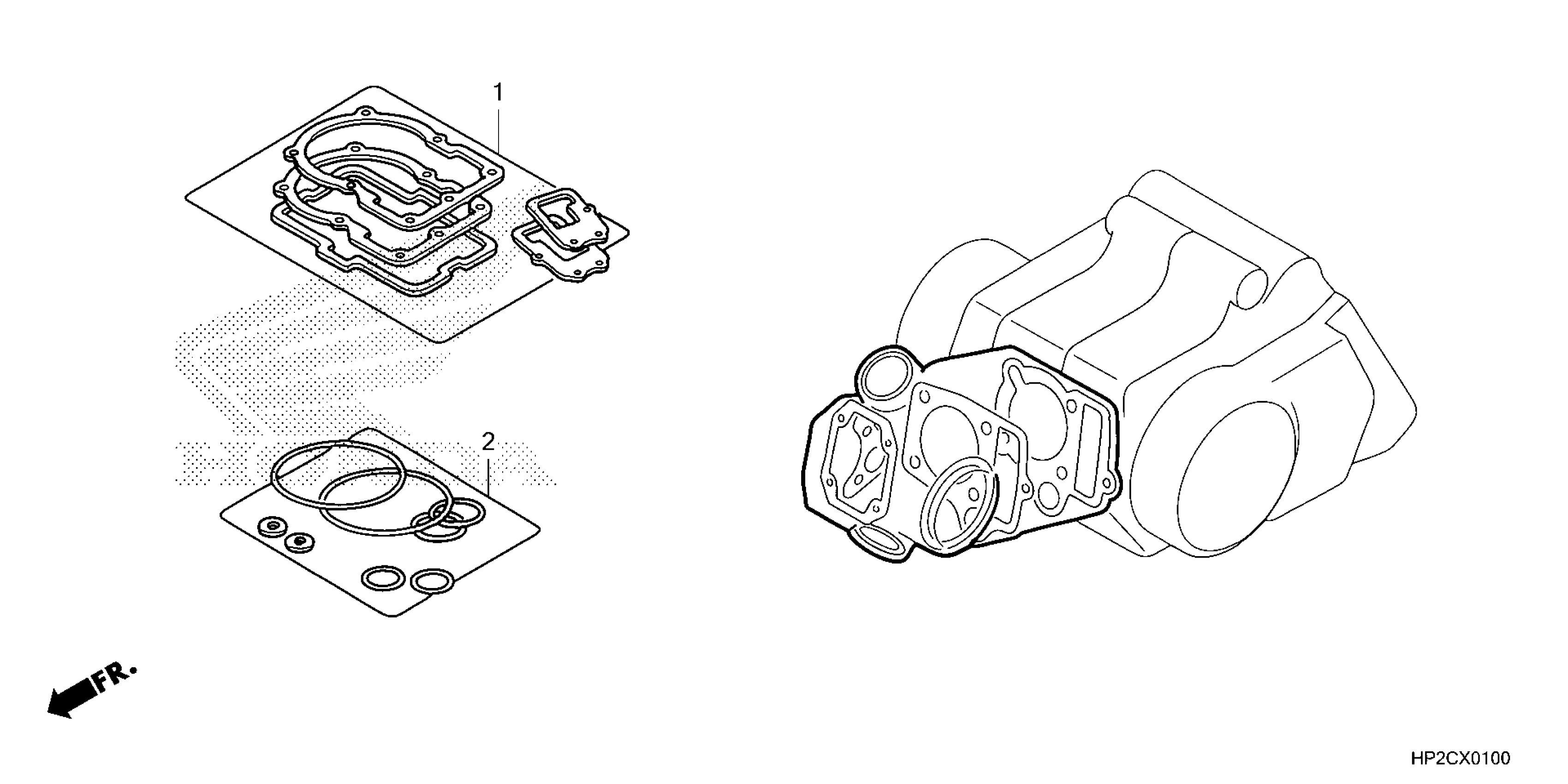 1

2

FR.

HP2CX0100