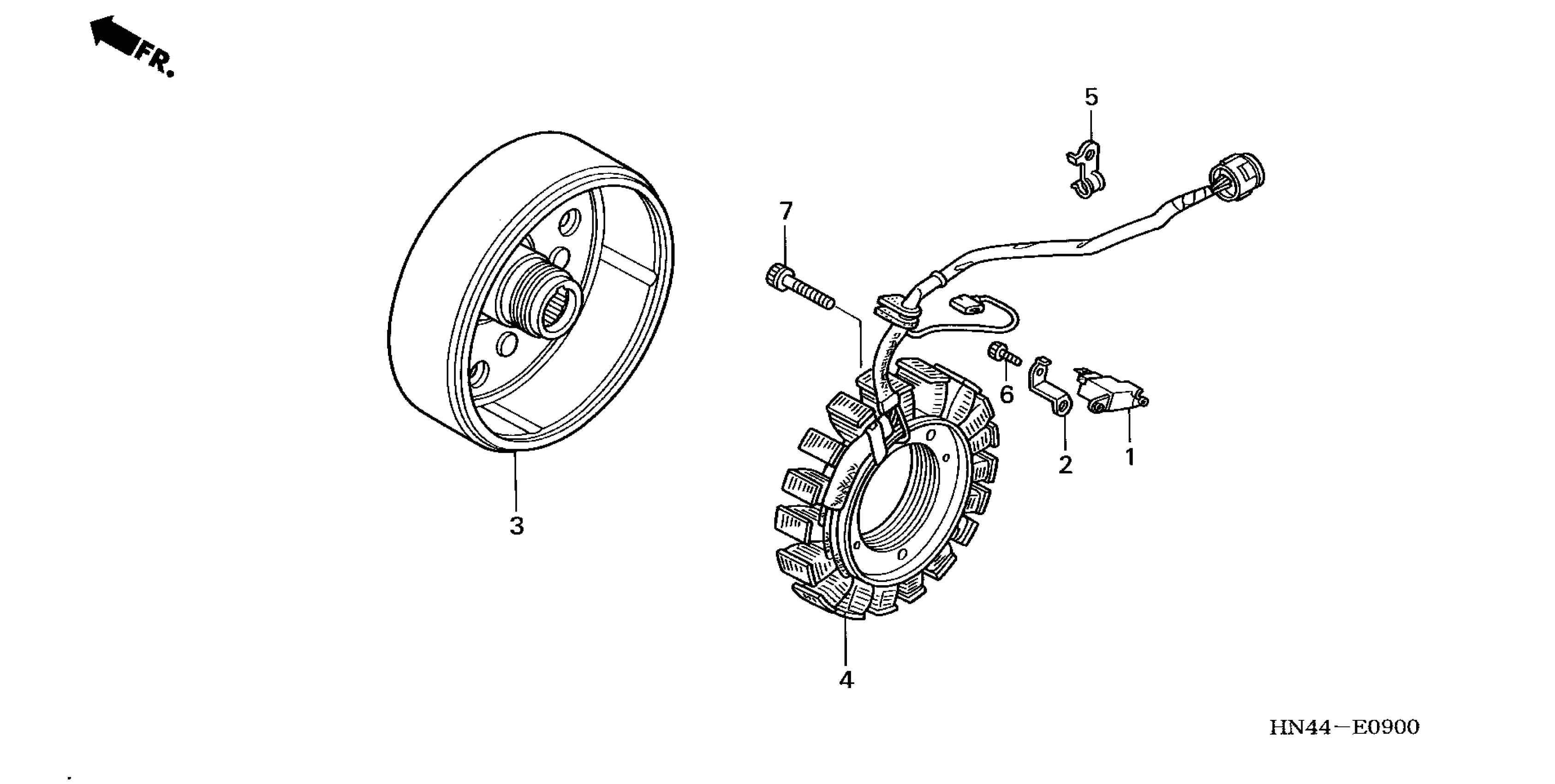 FR.

5

7

6

2

1

3

4

HN44—E0900