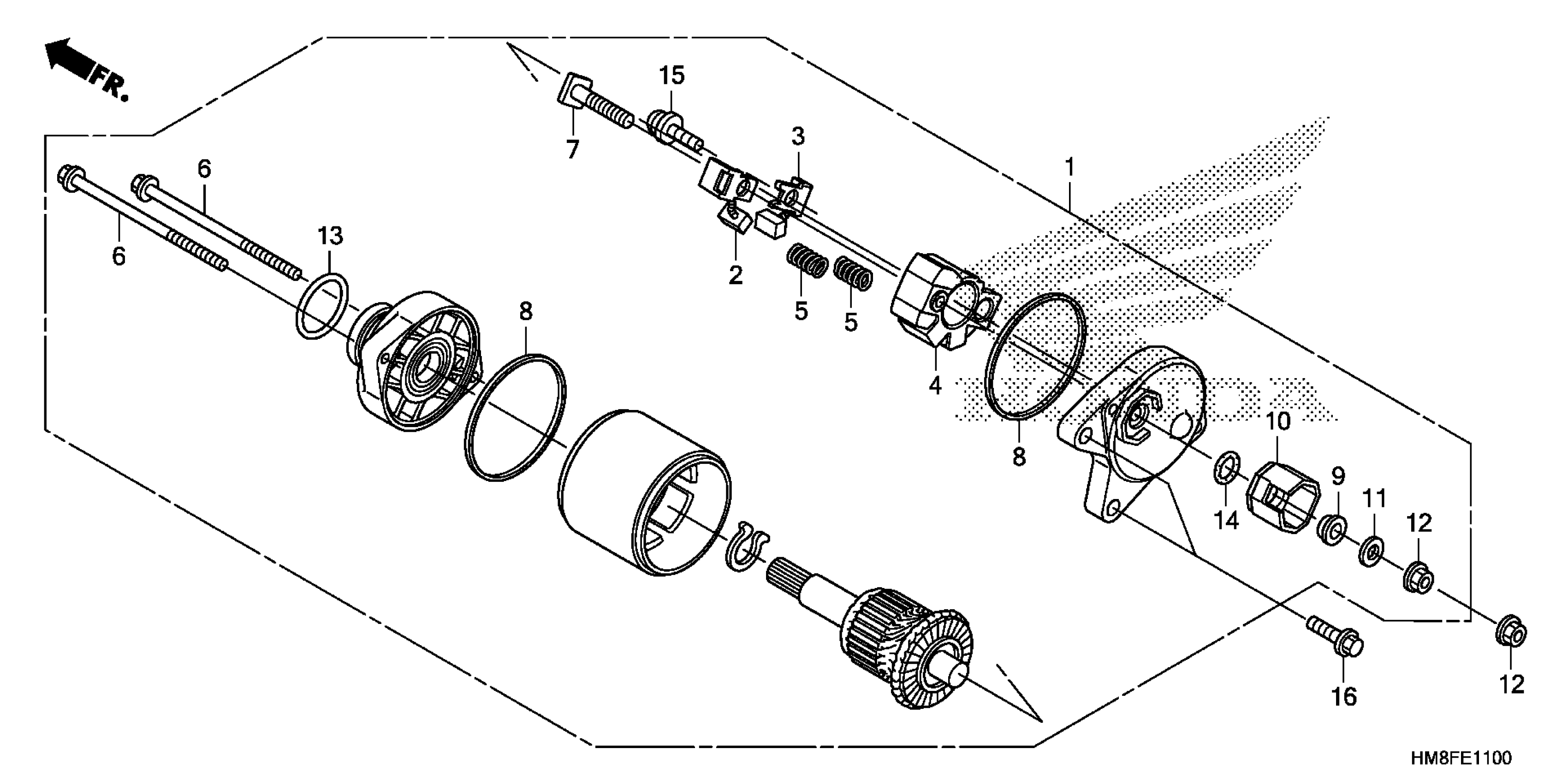 FR.

15
7
3
1
6
6
13
2
5
5
8
4
8
10
14
9
11
12
16
12

HM8FE1100