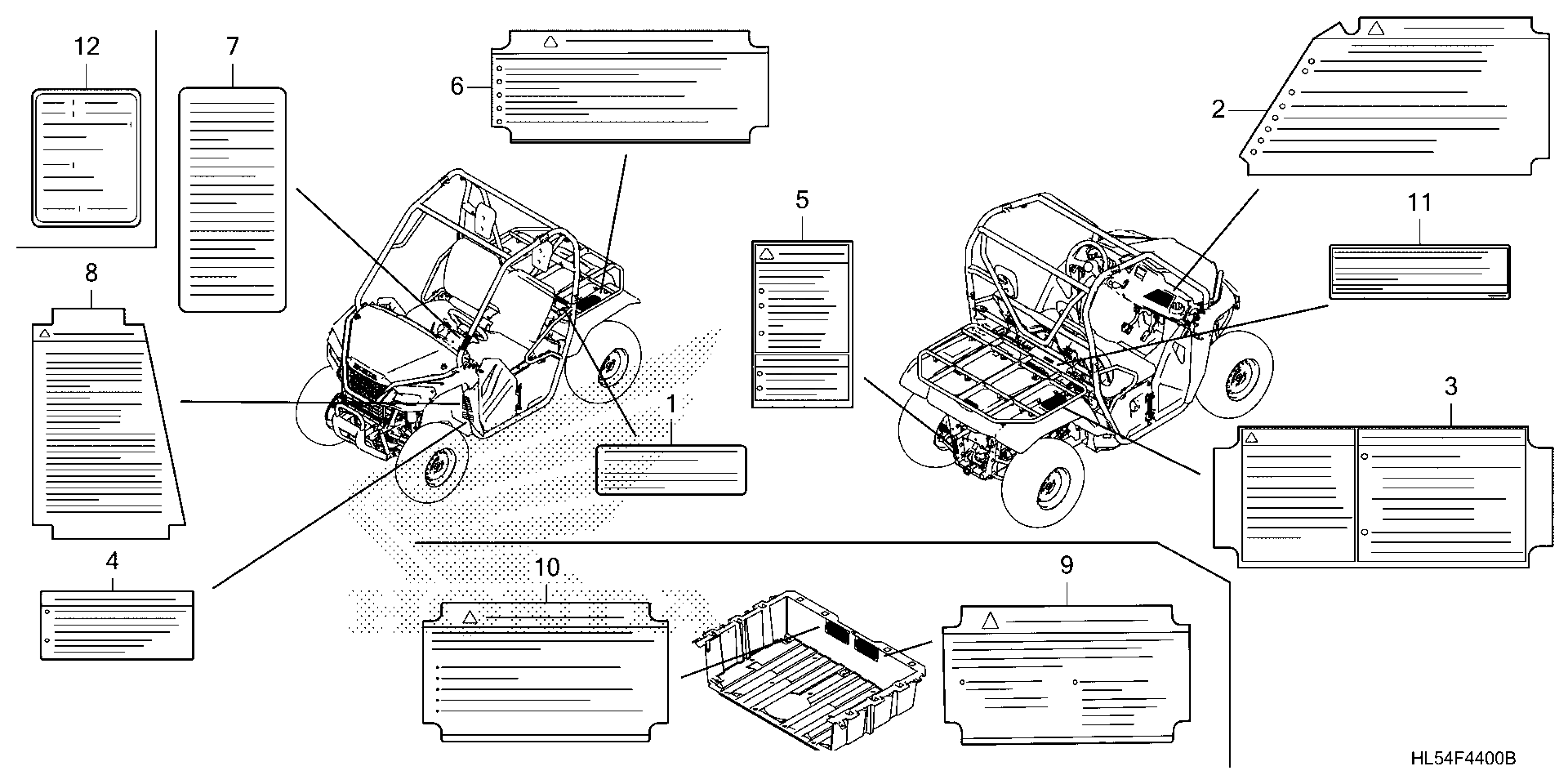 12
7
6
2
5
11
8
1
3
4
10
9
HL54F4400B