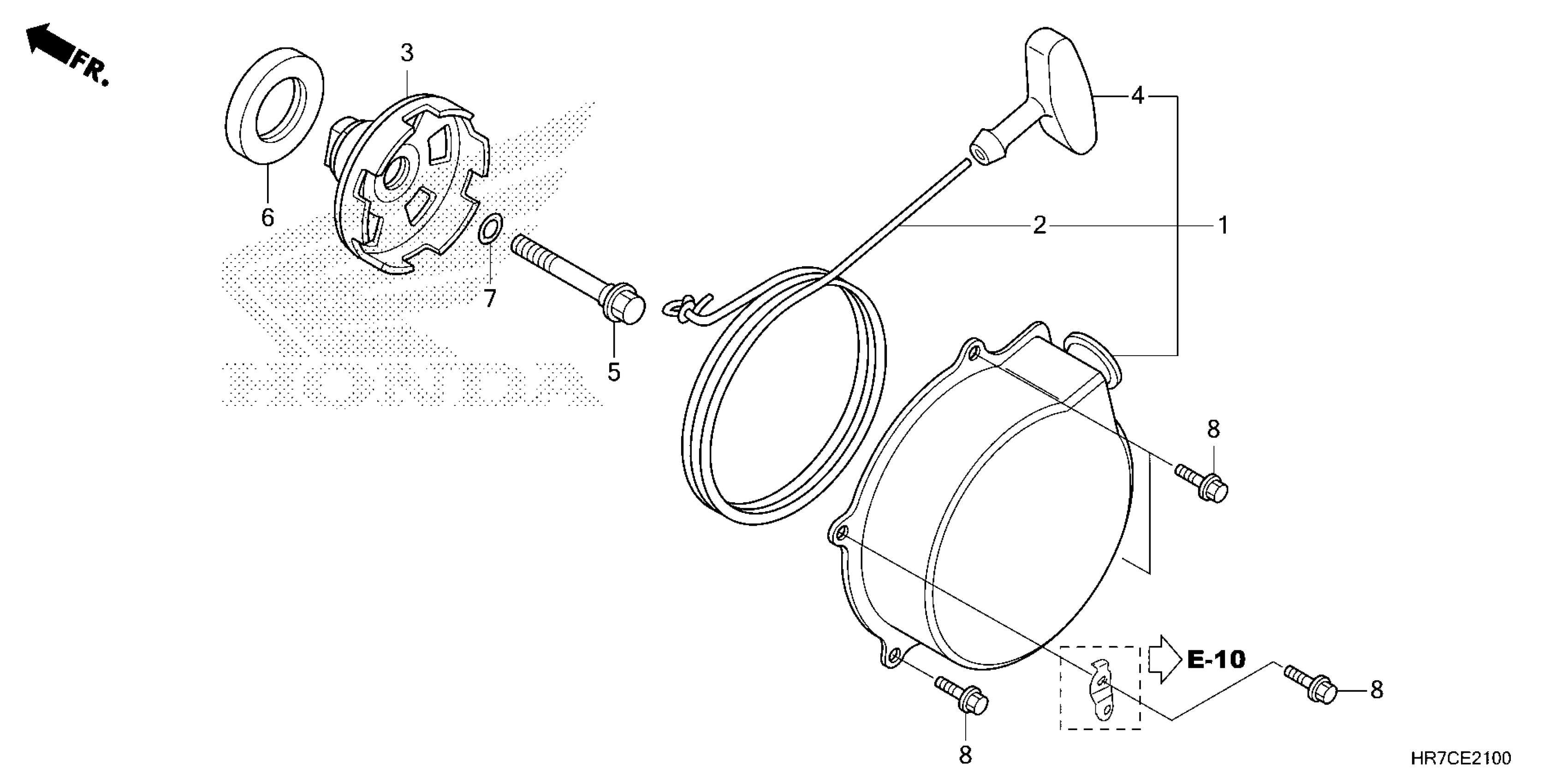 FR.

3

4

6

2

1

7

5

HONDA

8

E-10

8

8

HR7CE2100