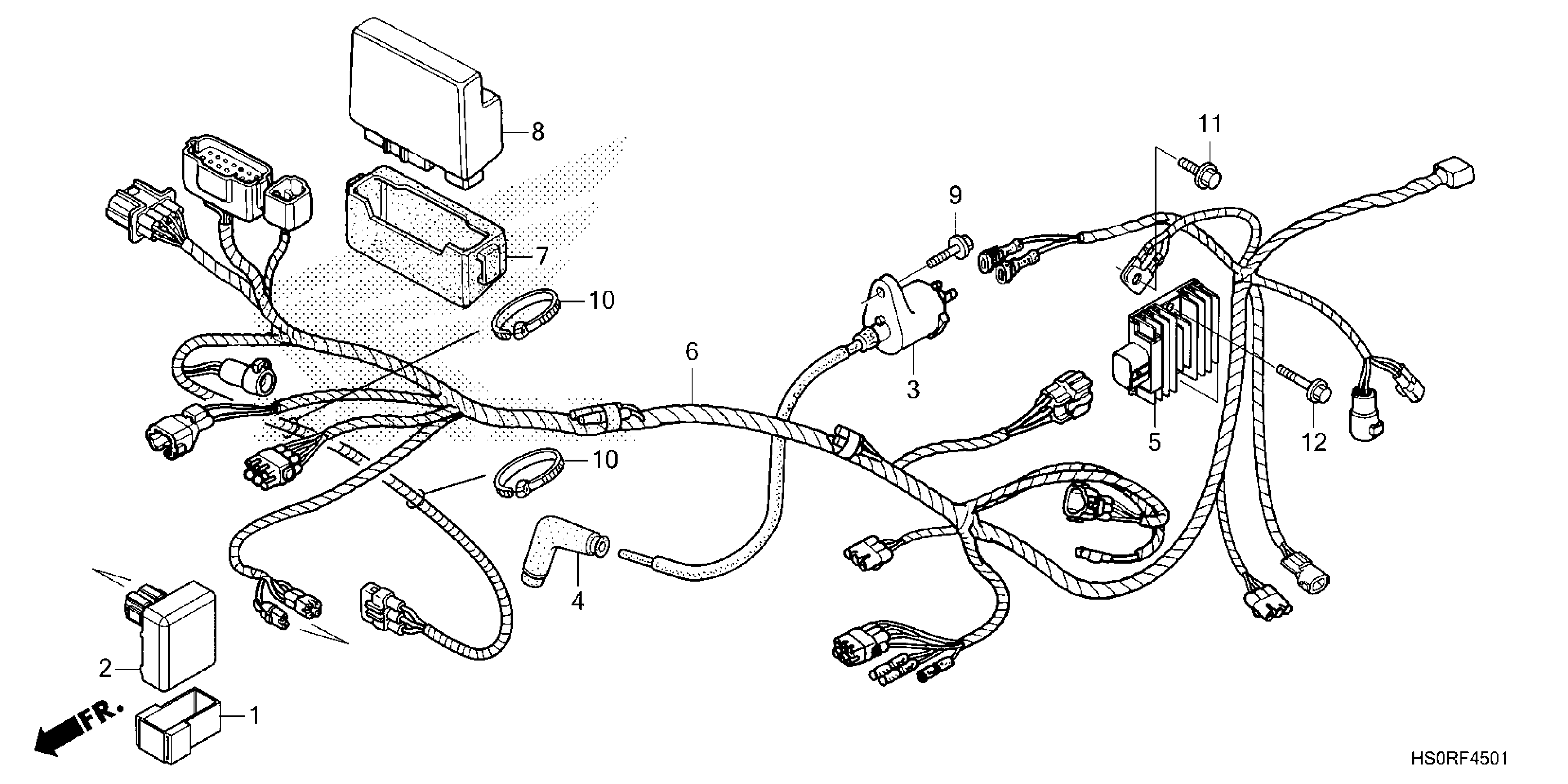 8
11
9
7
10
6
3
5
12
10
4
2
1
FR.
HS0RF4501