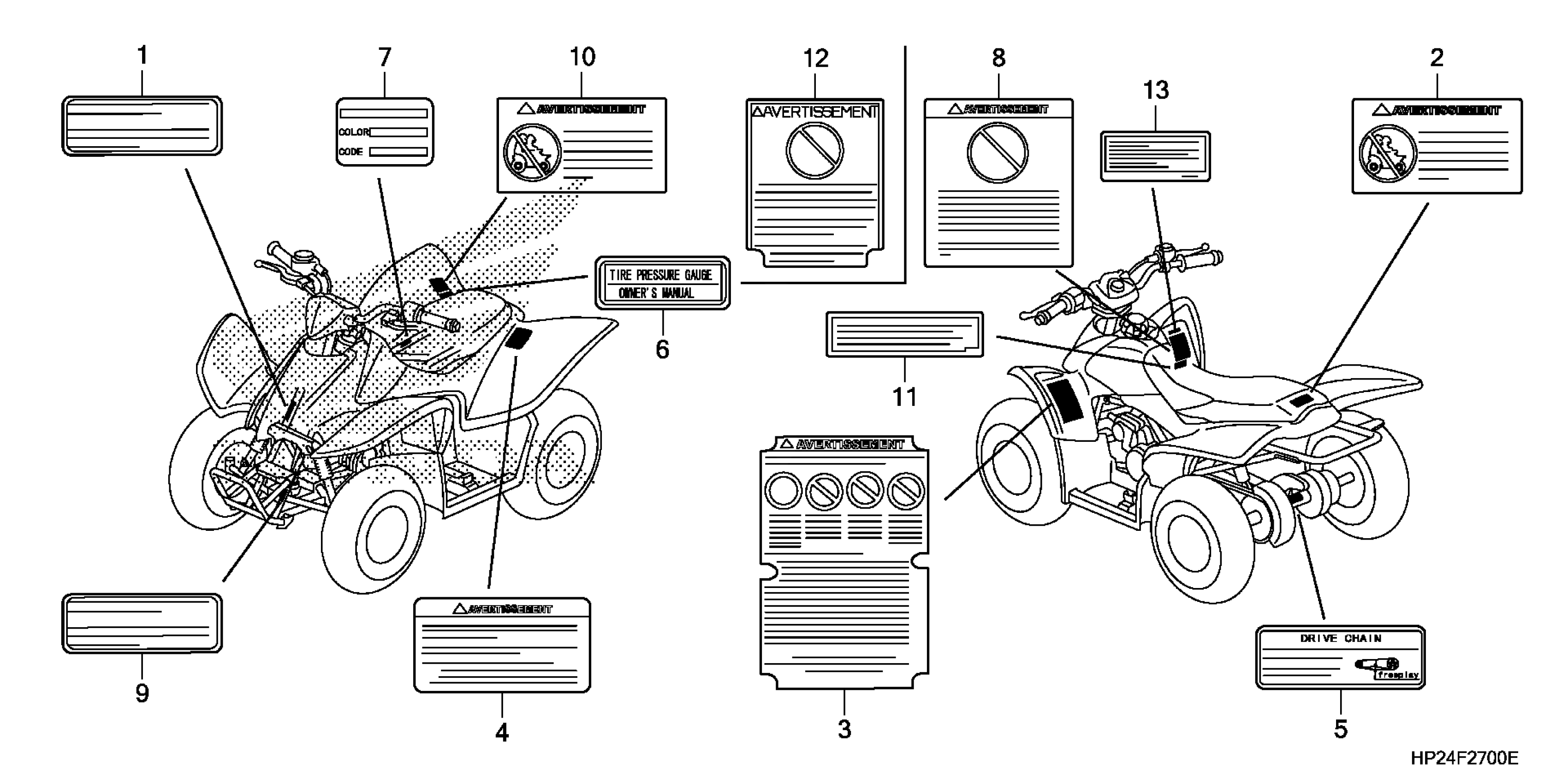 1

7

COLOR

CODE

10

AVERTISSEMENT

12

AVERTISSEMENT

8

AVERTISSEMENT

13

2

AVERTISSEMENT

TIRE PRESSURE GAUGE
OWNER'S MANUAL

6

11

AVERTISSEMENT

9

AVERTISSEMENT

4

3

DRIVE CHAIN

freeplay

5

HP24F2700E