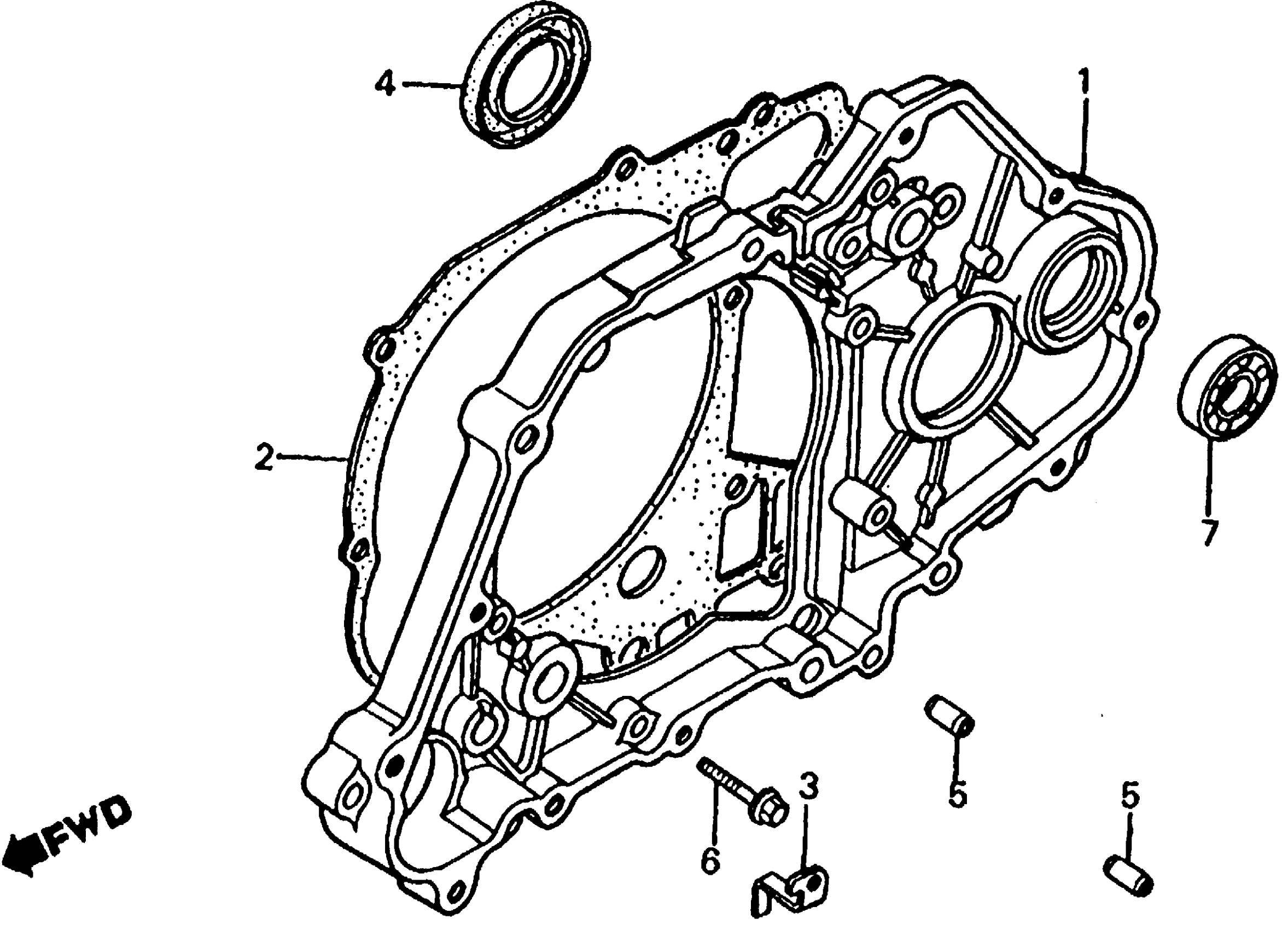 4
1
2
7
5
3
5
6
FWD