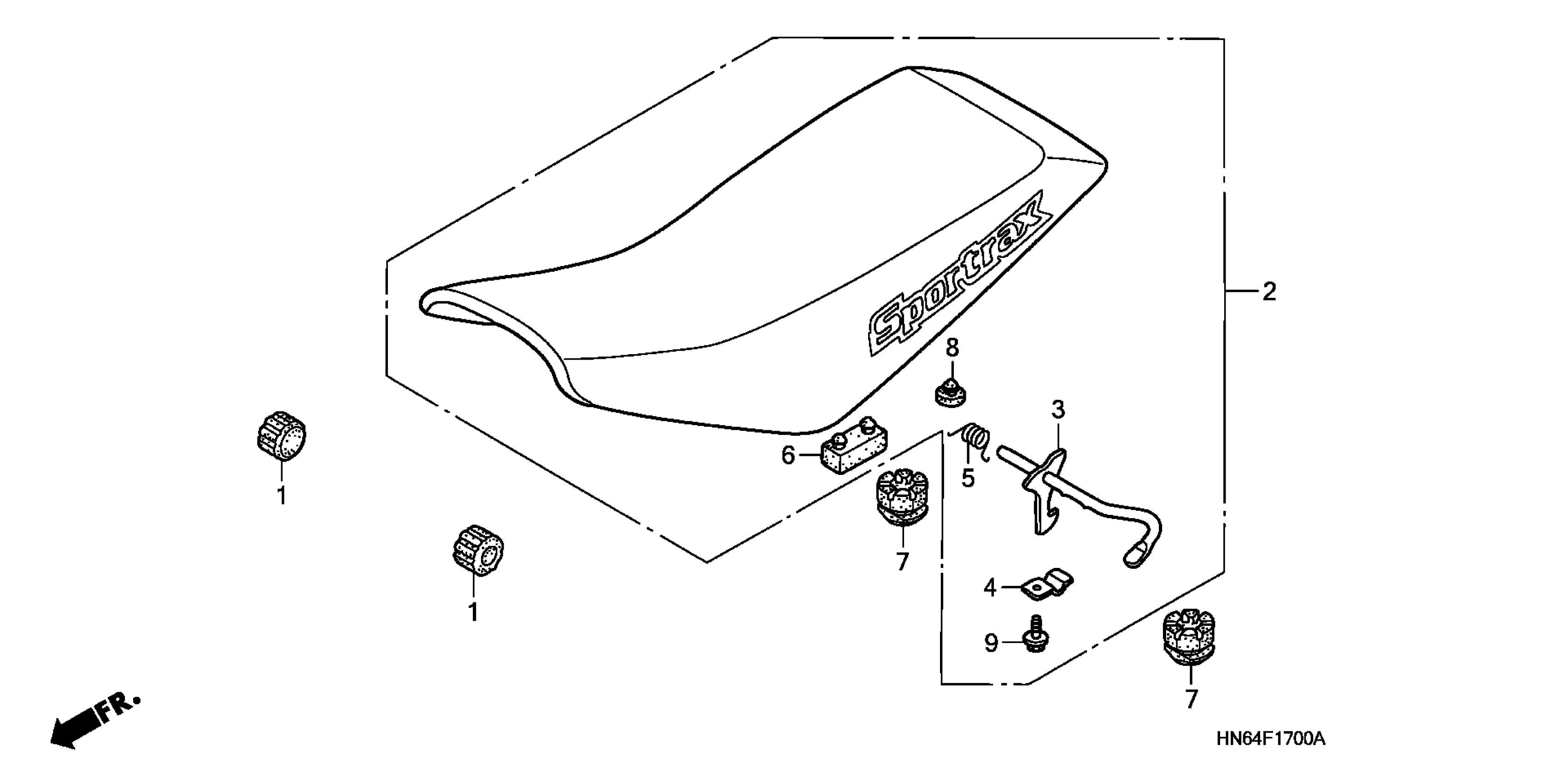 Sportrax

2

8

3

6

5

1

7

4

1

9

7

FR.

HN64F1700A