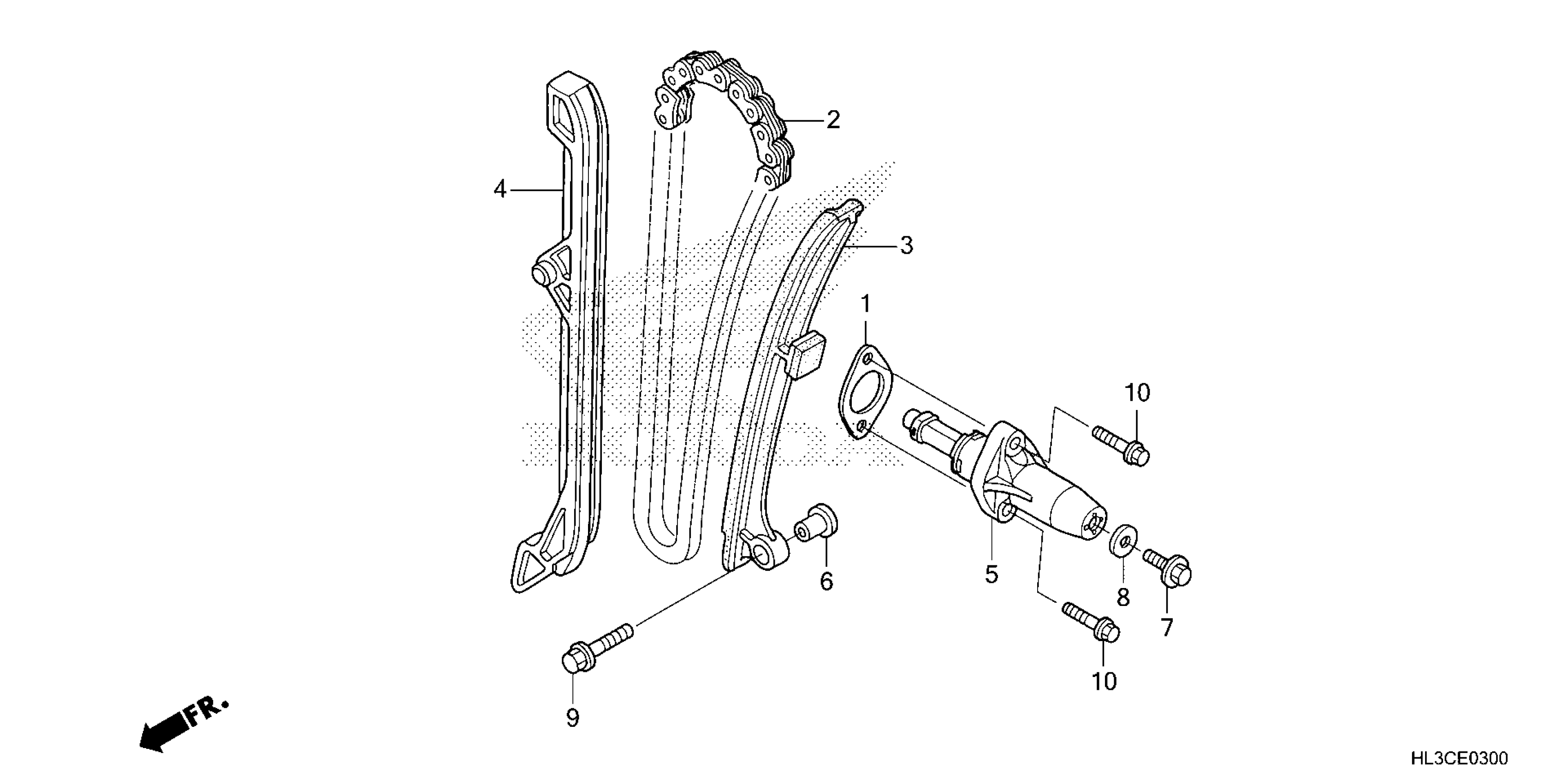 2
4
3
1
10
5
6
8
7
10
9
FR.
HL3CE0300