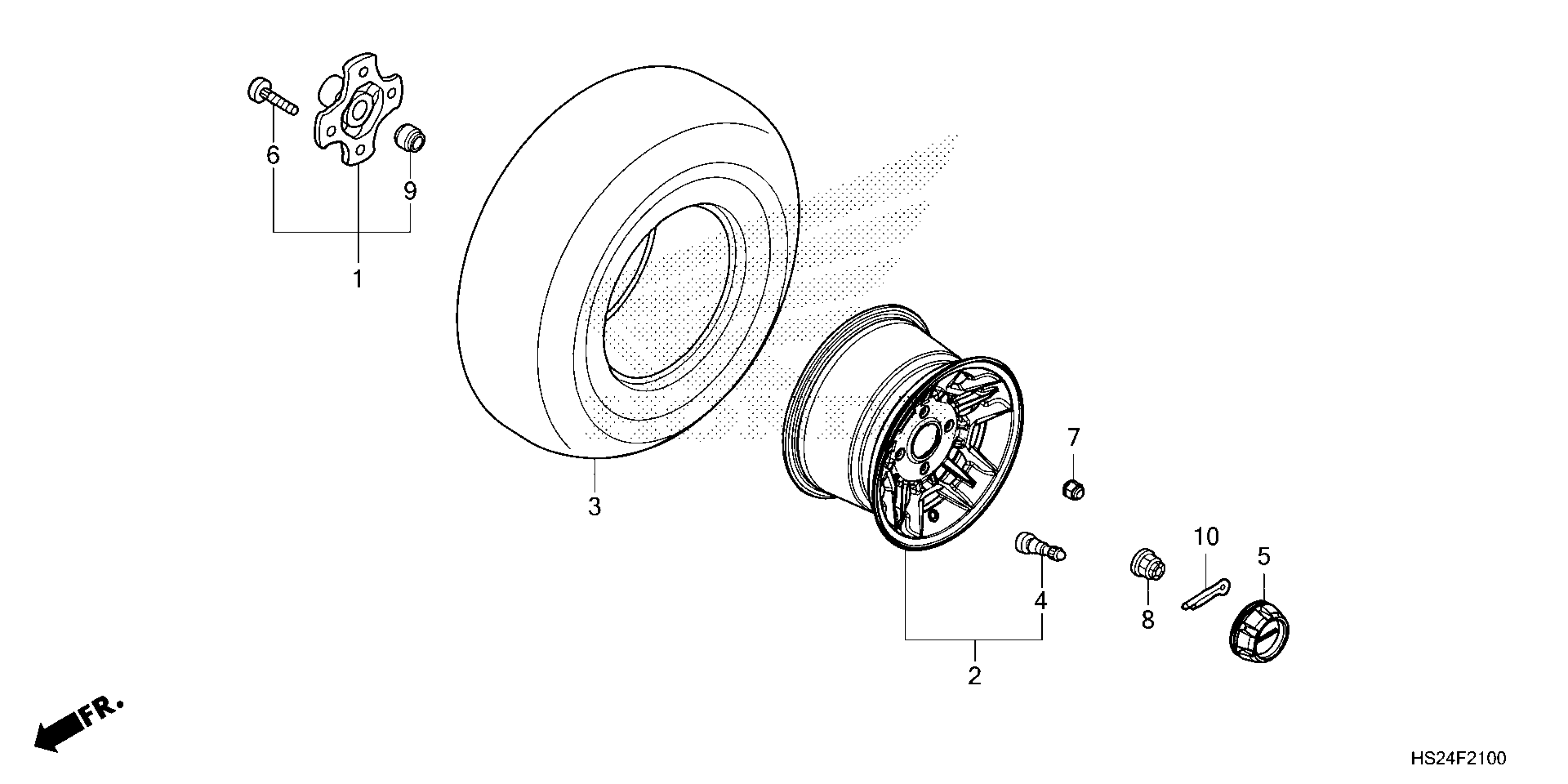 6
9
1
3
7
10
5
4
8
2
FR.
HS24F2100