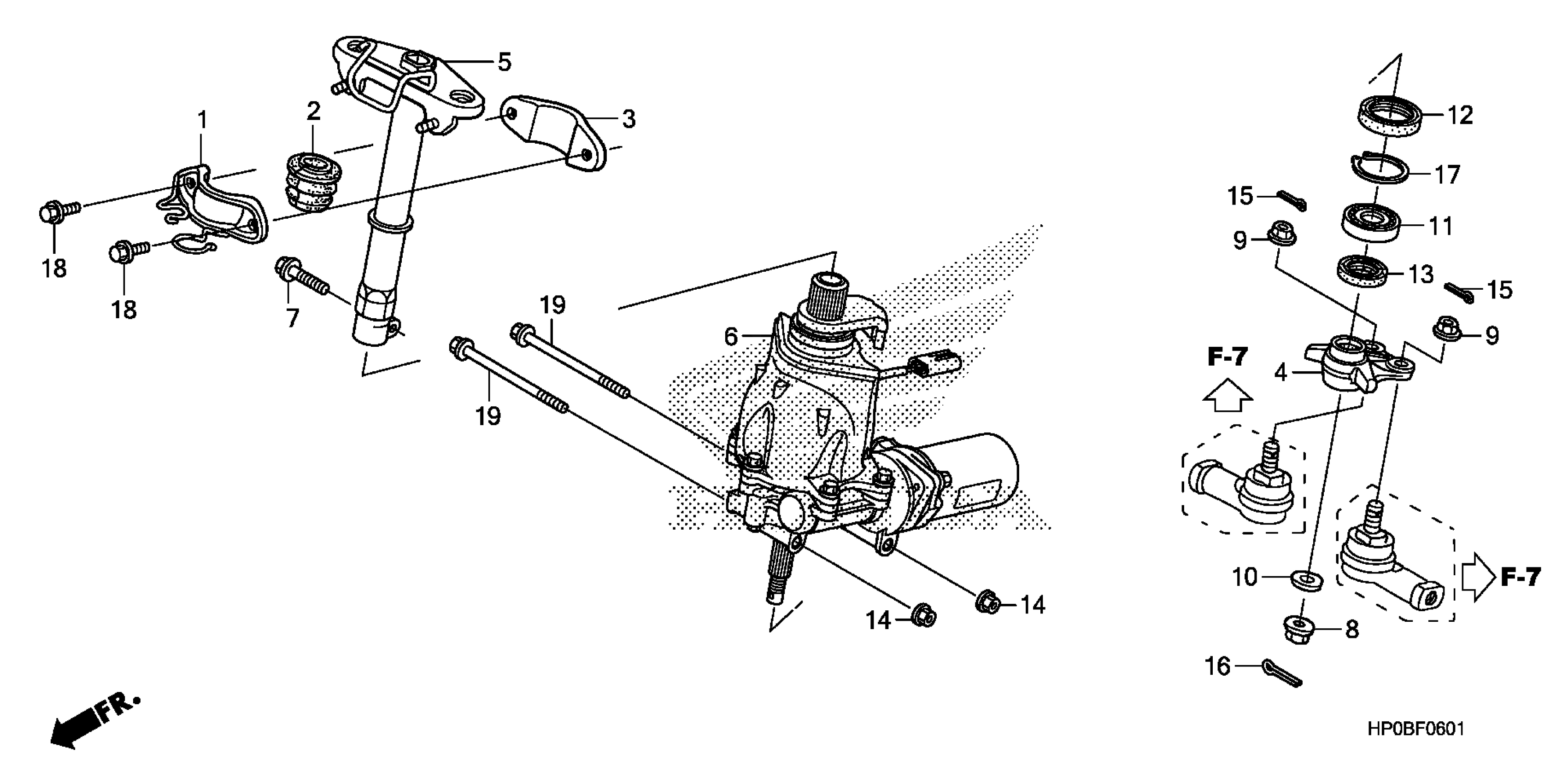 5
1
2
3
18
18
7
19
19
6
14
14
12
17
15
11
9
13
15
9
F-7
4
10
F-7
8
16
FR.
HP0BF0601