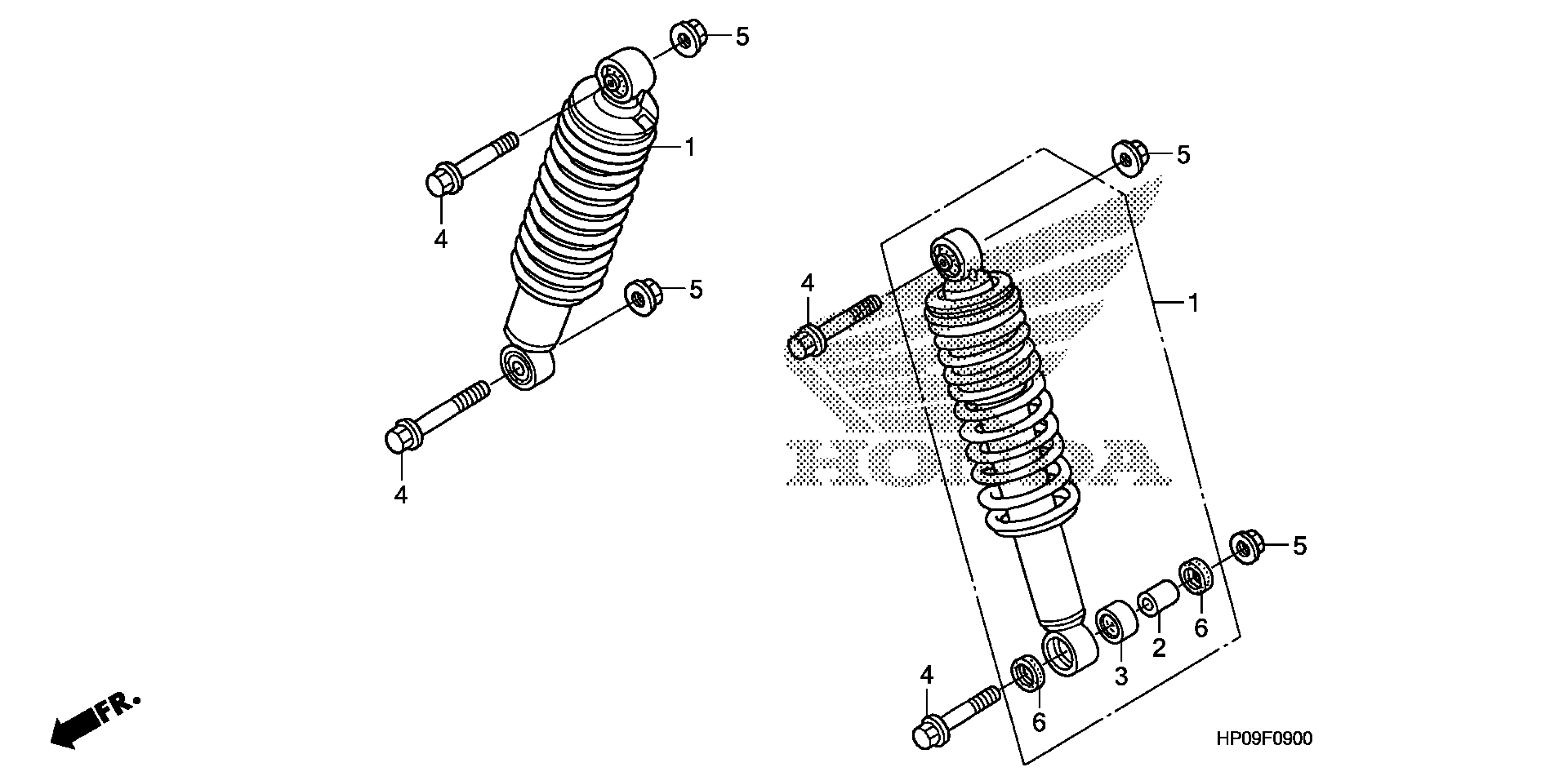 5
1
4
5
4
5
4
1
HONDA
5
6
2
3
4
6
FR.
HP09F0900