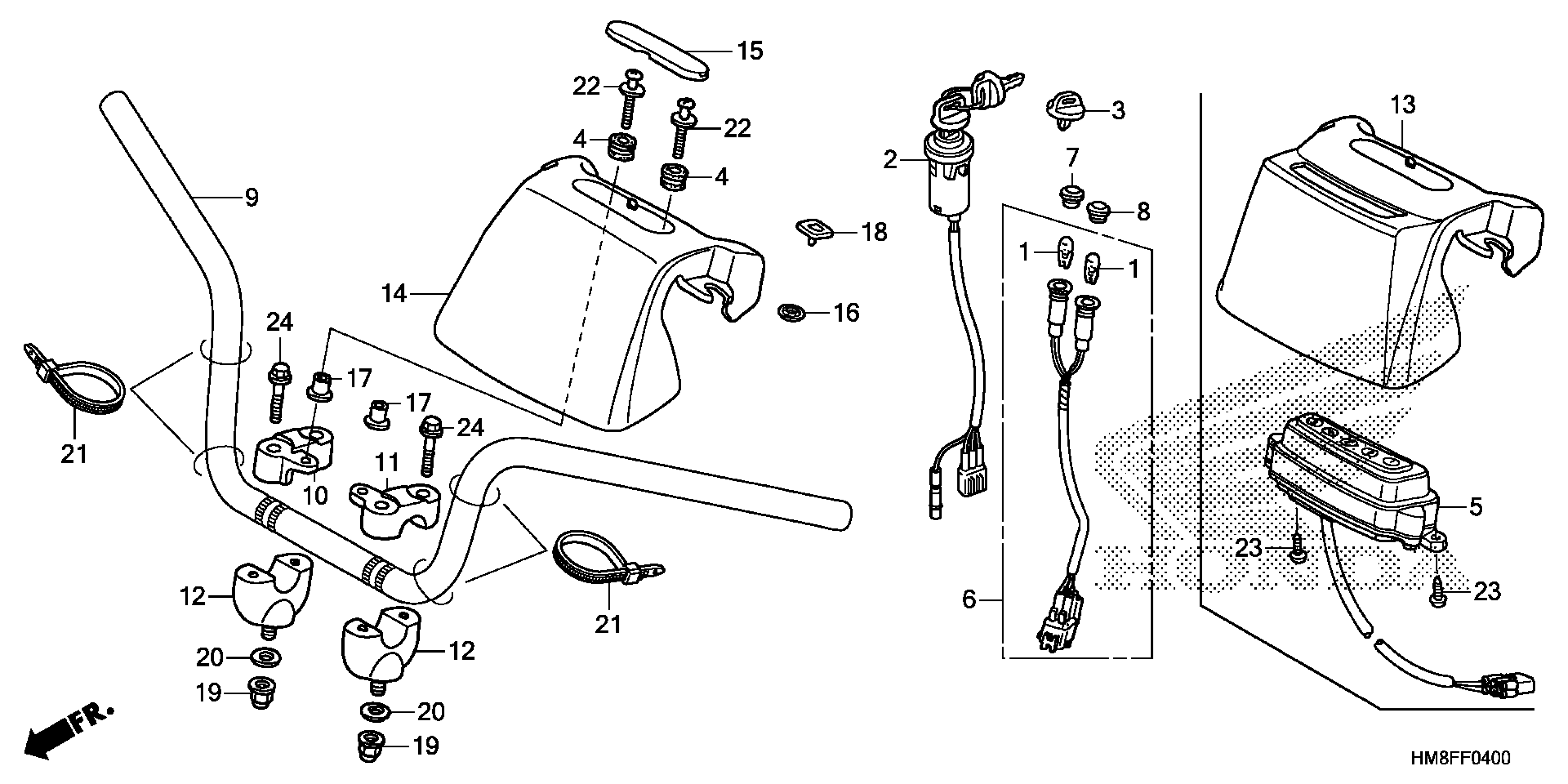 15
22
22
4
4
9
14
18
16
24
17
17
24
21
10
11
12
12
21
20
19
20
19
FR.
2
3
7
8
1
1
6
13
5
23
23
HM8FF0400