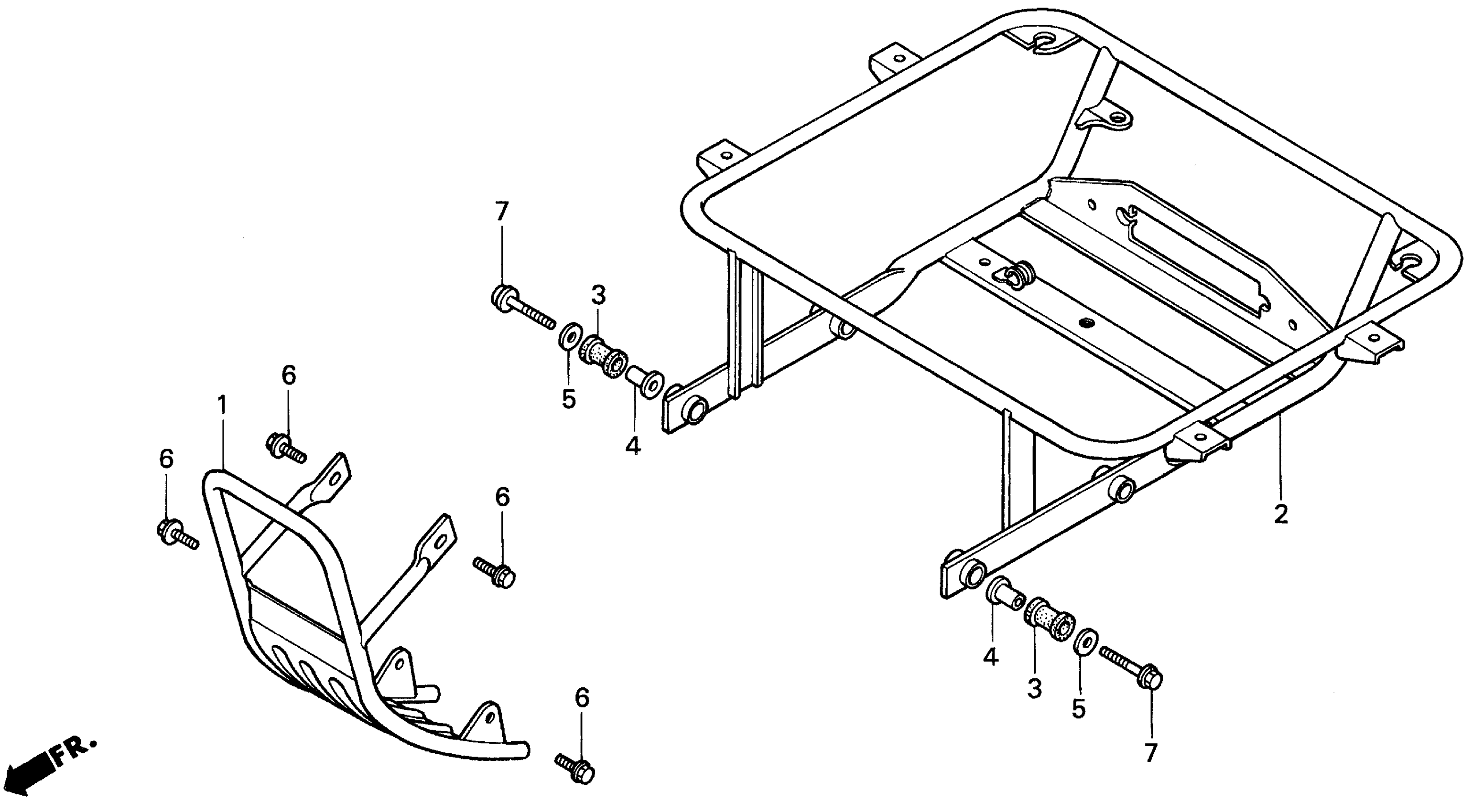 7
3
5
4
6
1
6
6
2
4
3
5
7
6
FR.