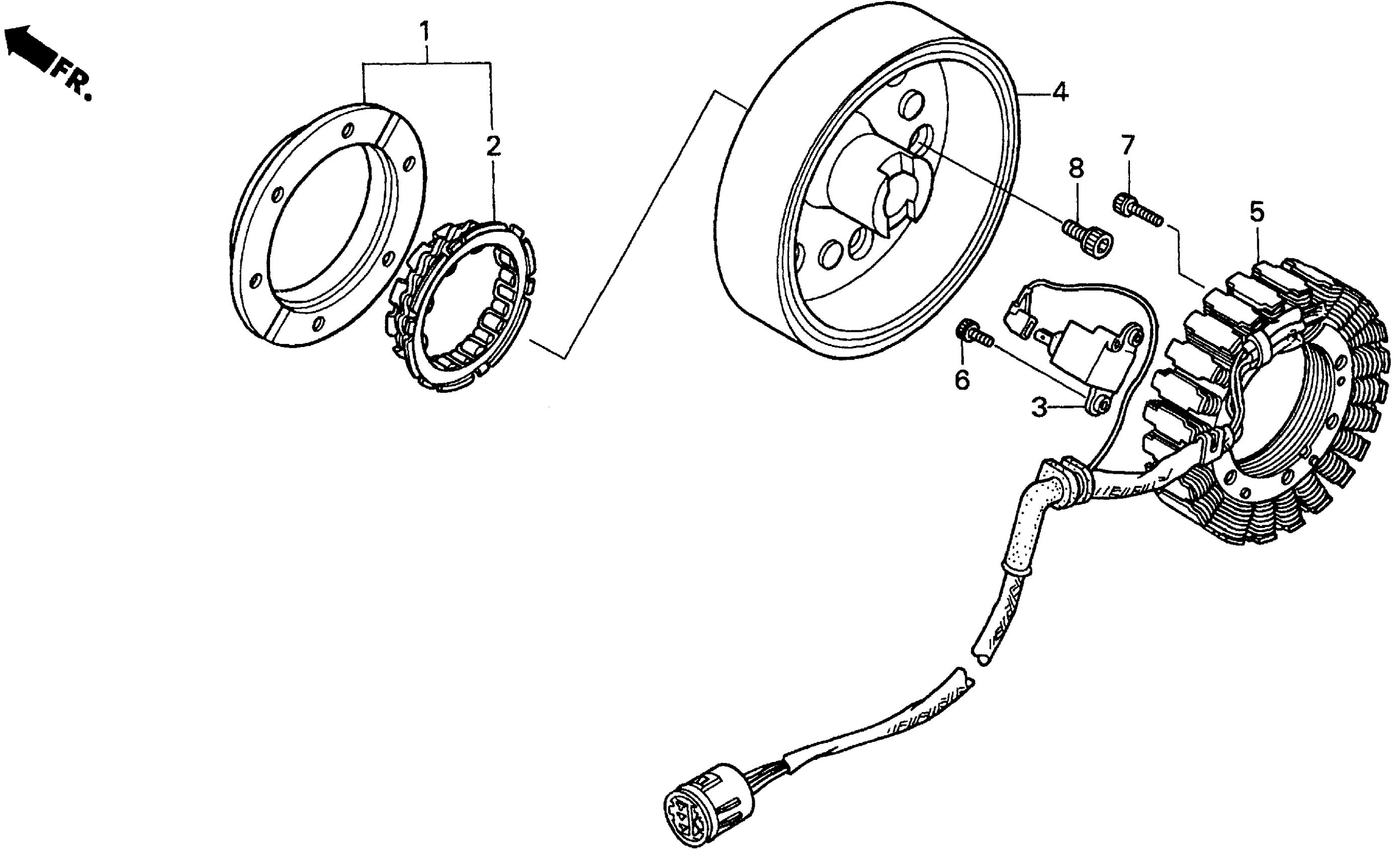 FR.

1
2
4
7
8
5
6
3