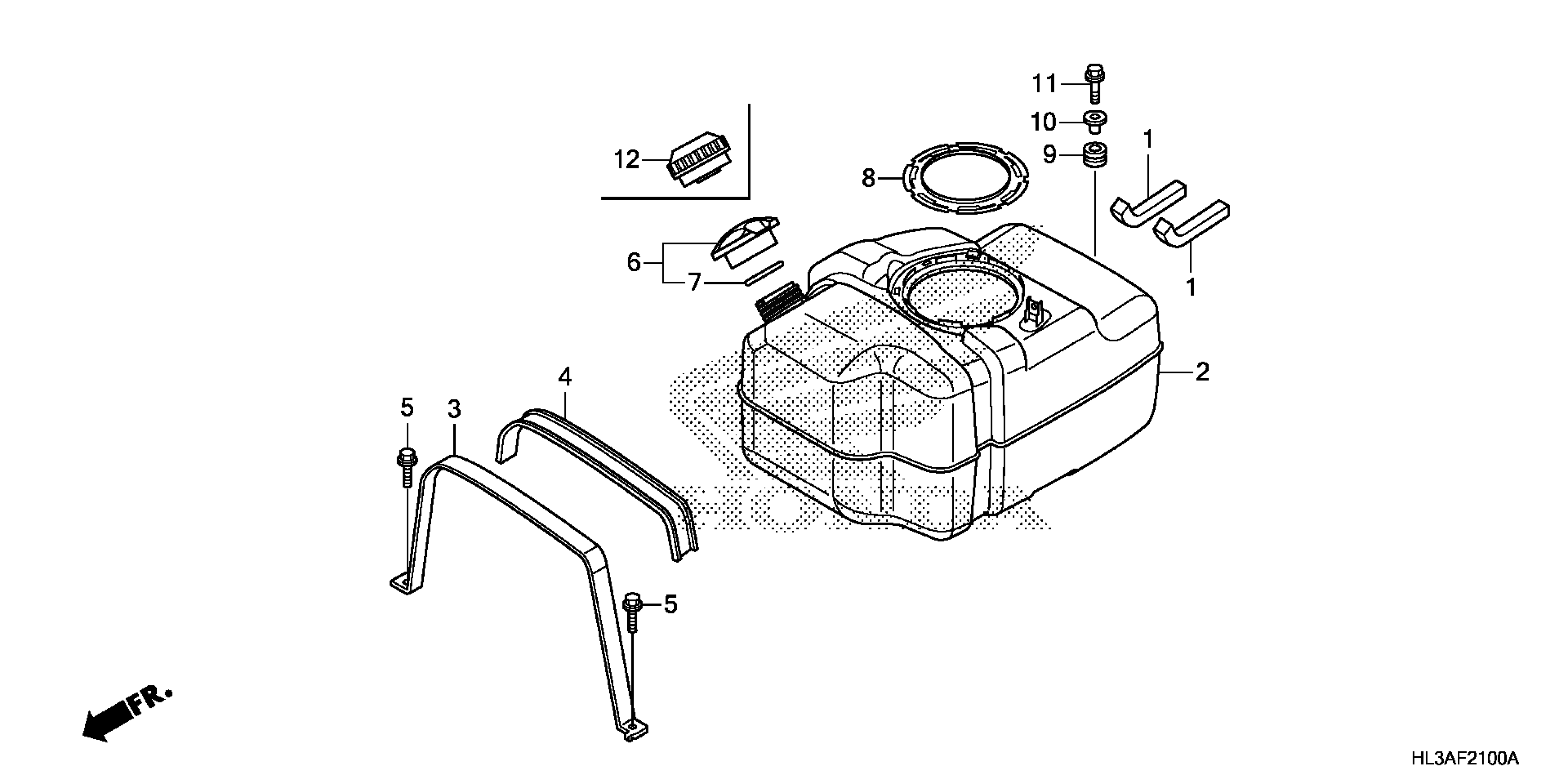 11
10
9
1
12
8
6
7
1
2
4
5
3
5
FR.
HL3AF2100A