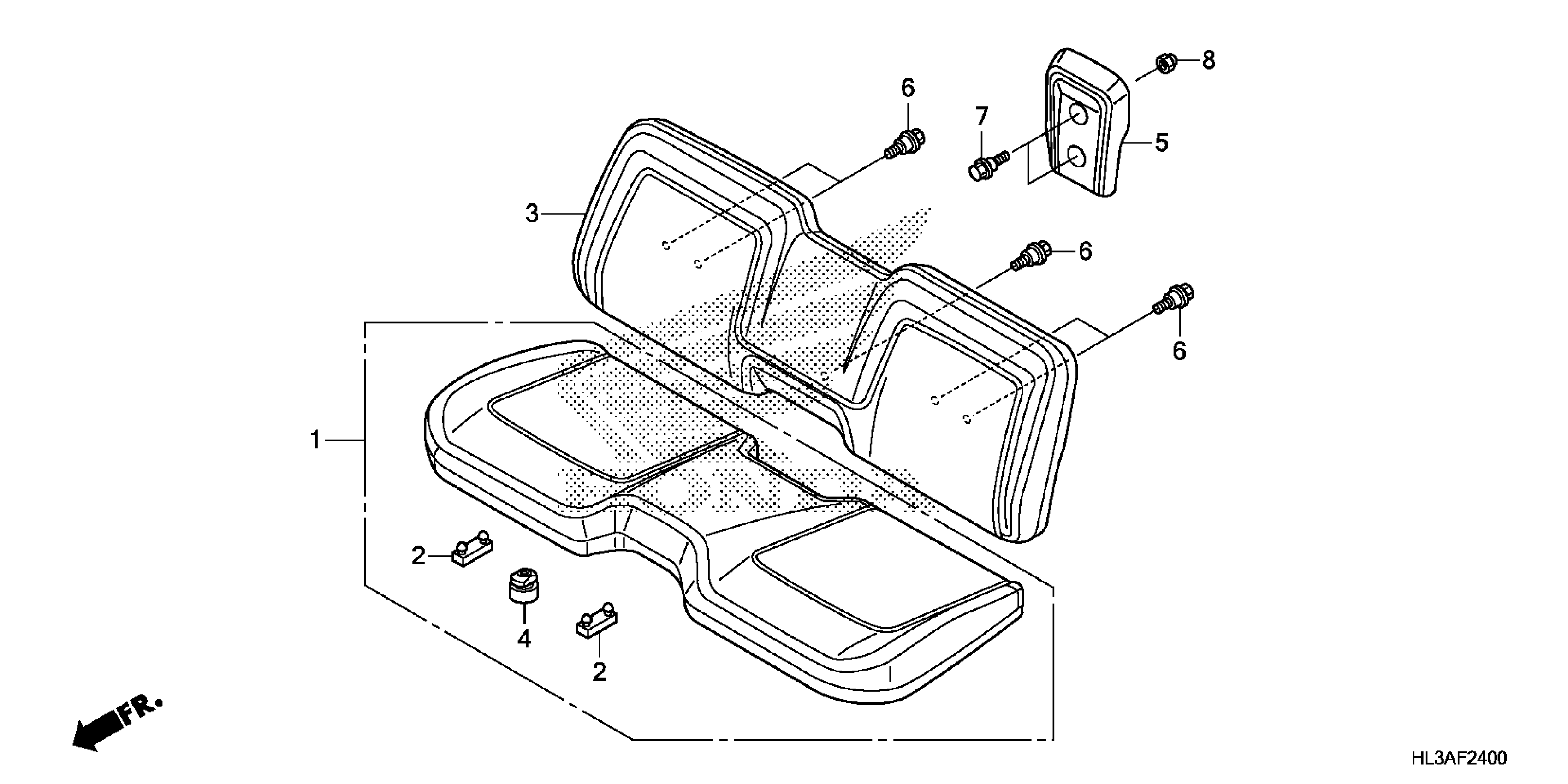 8
6
7
5
3
6
6
1
2
4
2
FR.
HL3AF2400