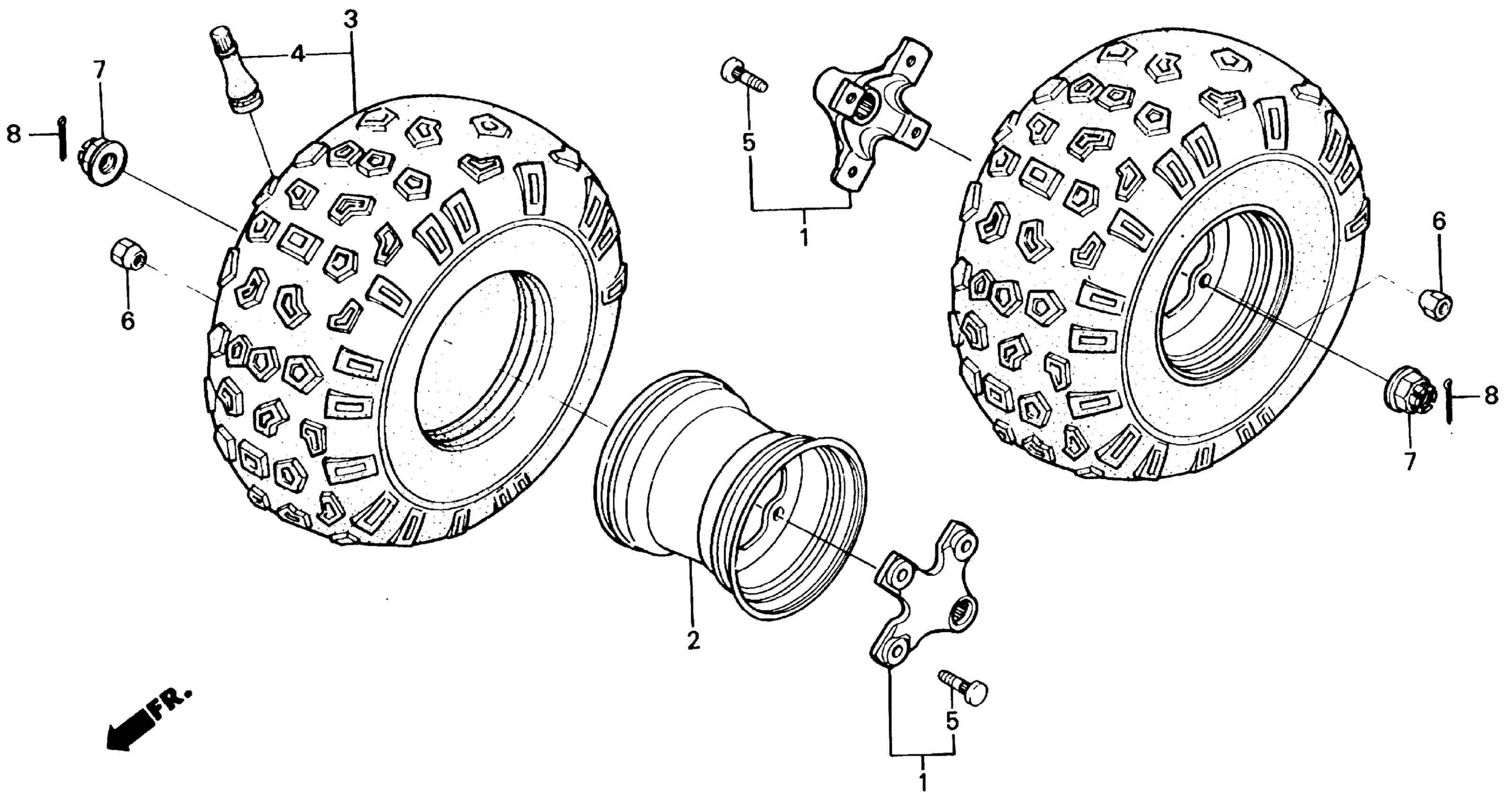 3
4
7
8
6
5
1
6
8
7
2
5
1
FR.