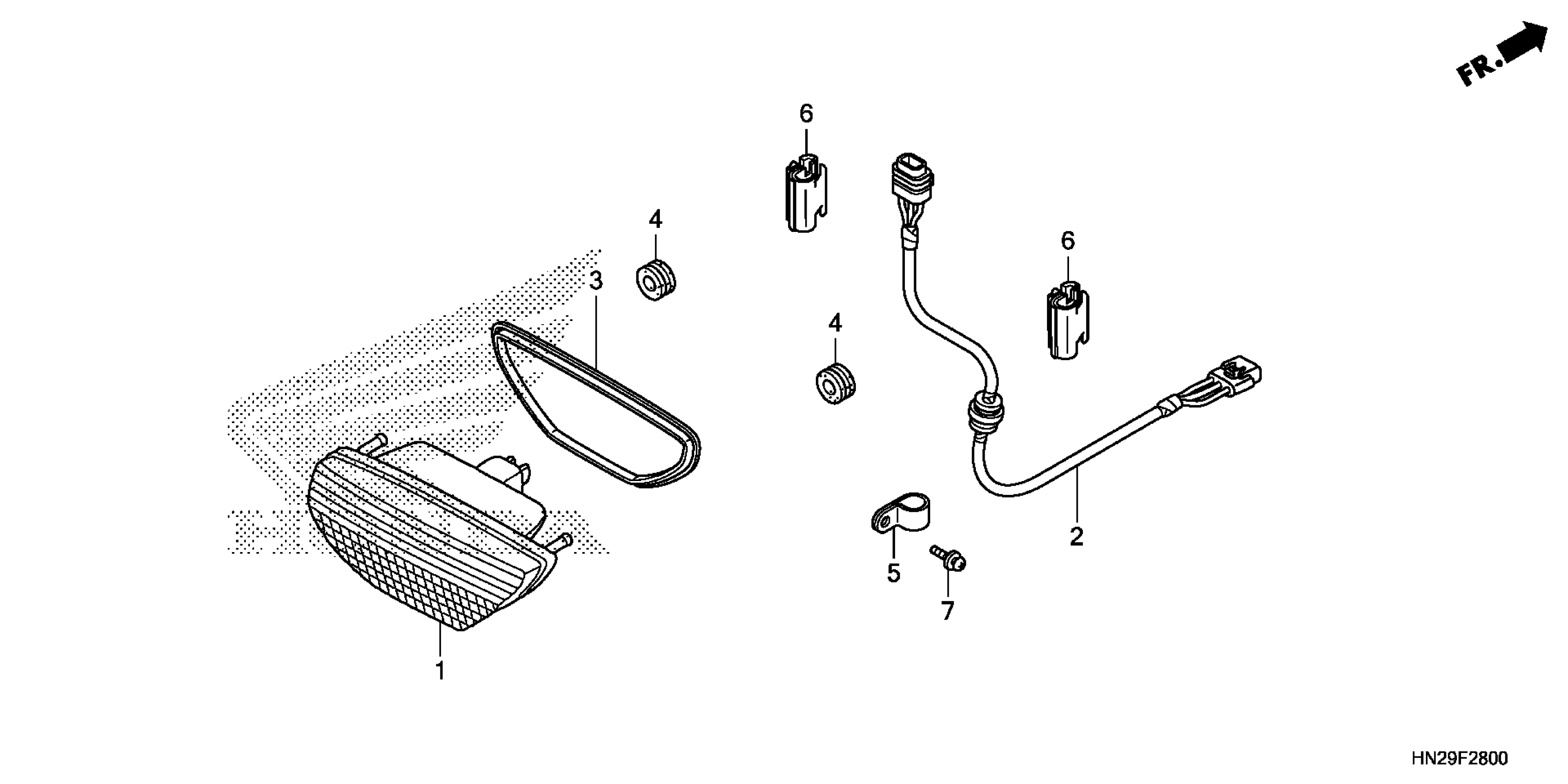 FR.

6

4

3

6

4

2

5

7

1

HN29F2800