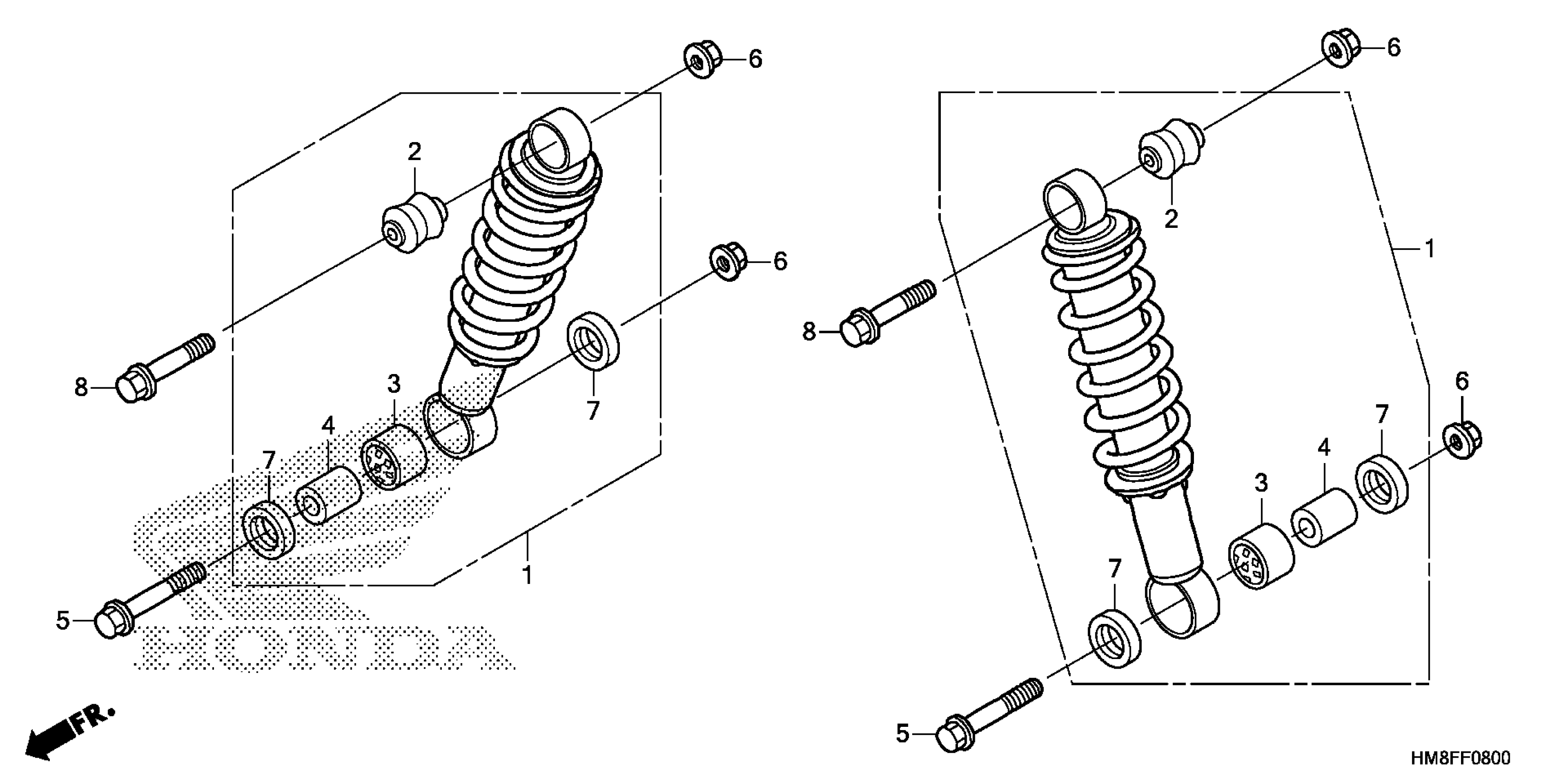 6
2
6
8
3
7
4
7
1
5
HONDA
FR.
6
2
1
8
6
7
4
3
7
5
HM8FF0800