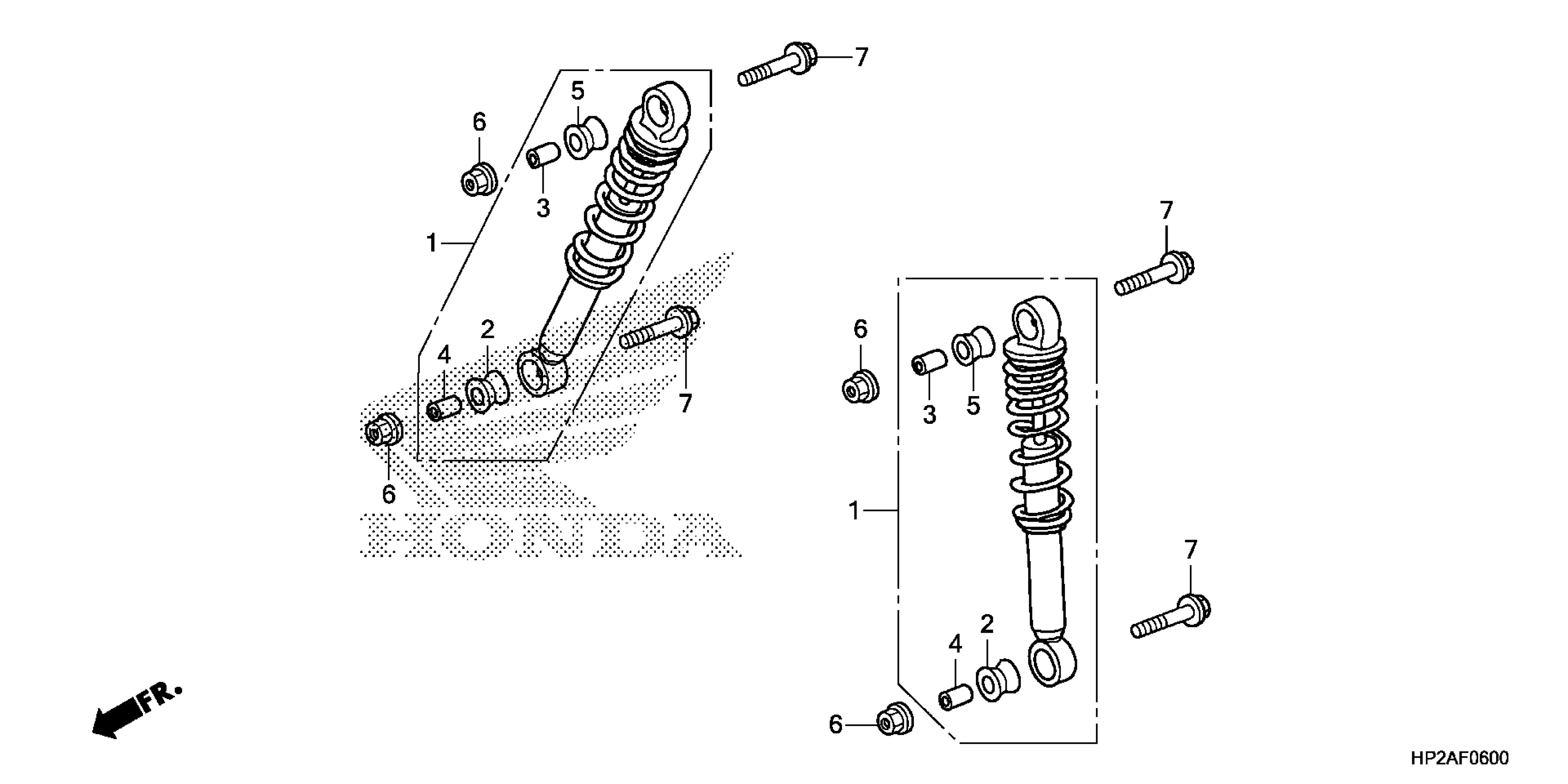 7
5
6
3
1
2
4
7
6
HONDA
7
6
3
5
1
7
2
4
6
FR.
HP2AF0600