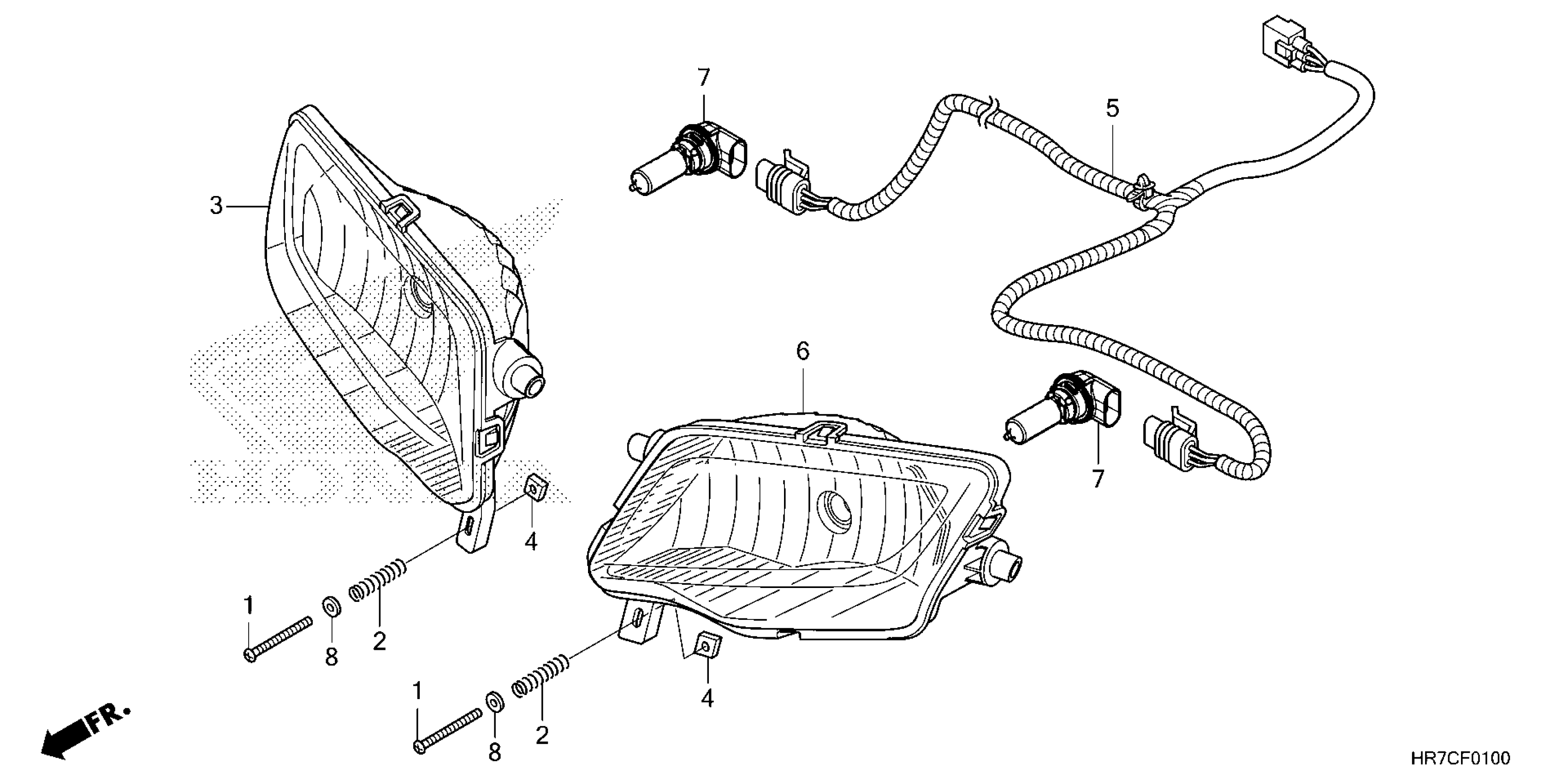 7
5
3
6
7
4
1
8
2
4
1
8
2
FR.
HR7CF0100