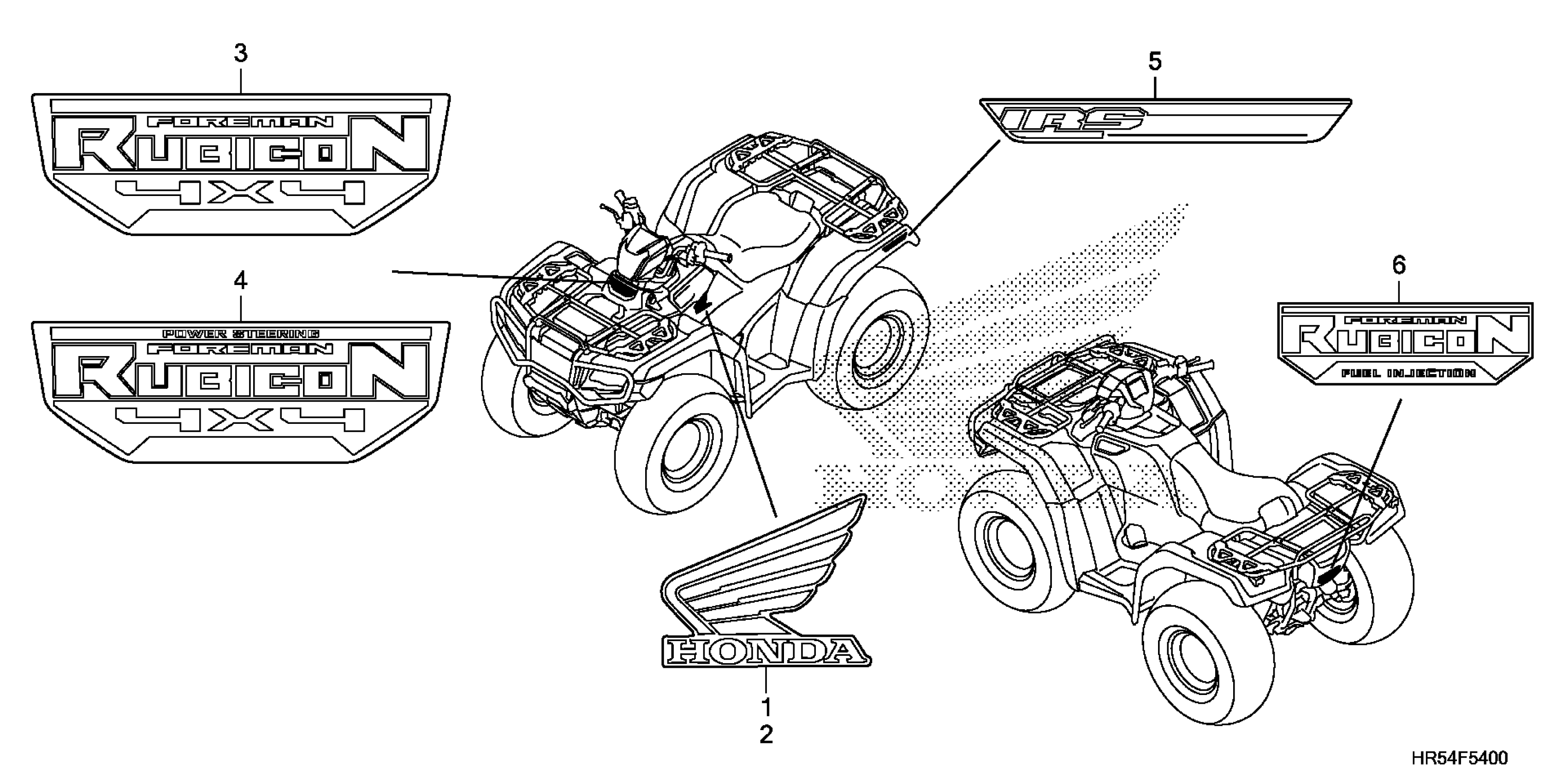 3

FOREMAN
RUBICON
4X4

4

POWER STEERING
FOREMAN
RUBICON
4X4

5

IRS

6

FOREMAN
RUBICON
FUEL INJECTION

HONDA

1
2

HR54F5400