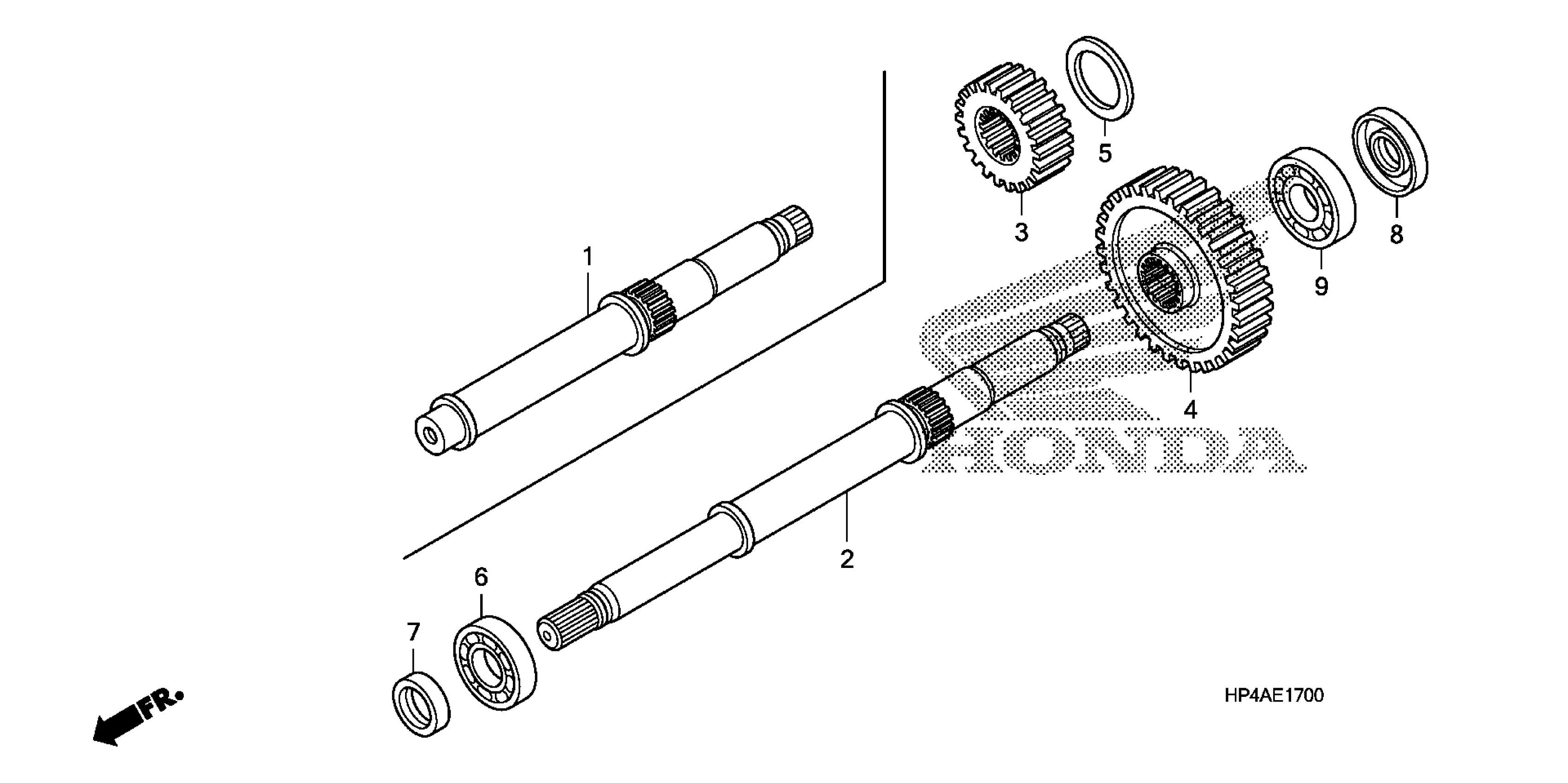 5
3
8
9
1
4
HONDA
2
6
7
FR.
HP4AE1700