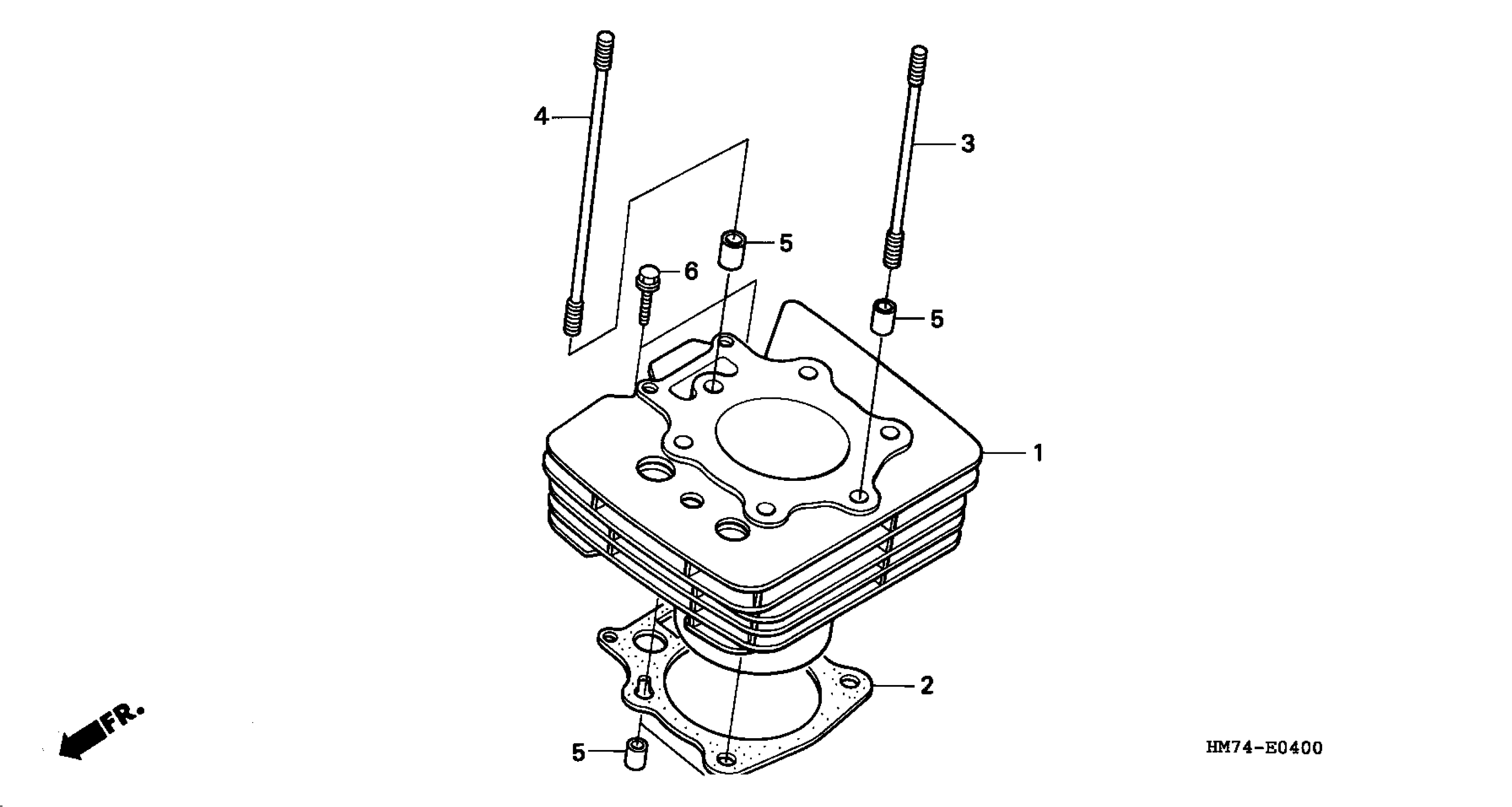 4
3
5
6
5
1
2
FR.
5
HM74-E0400