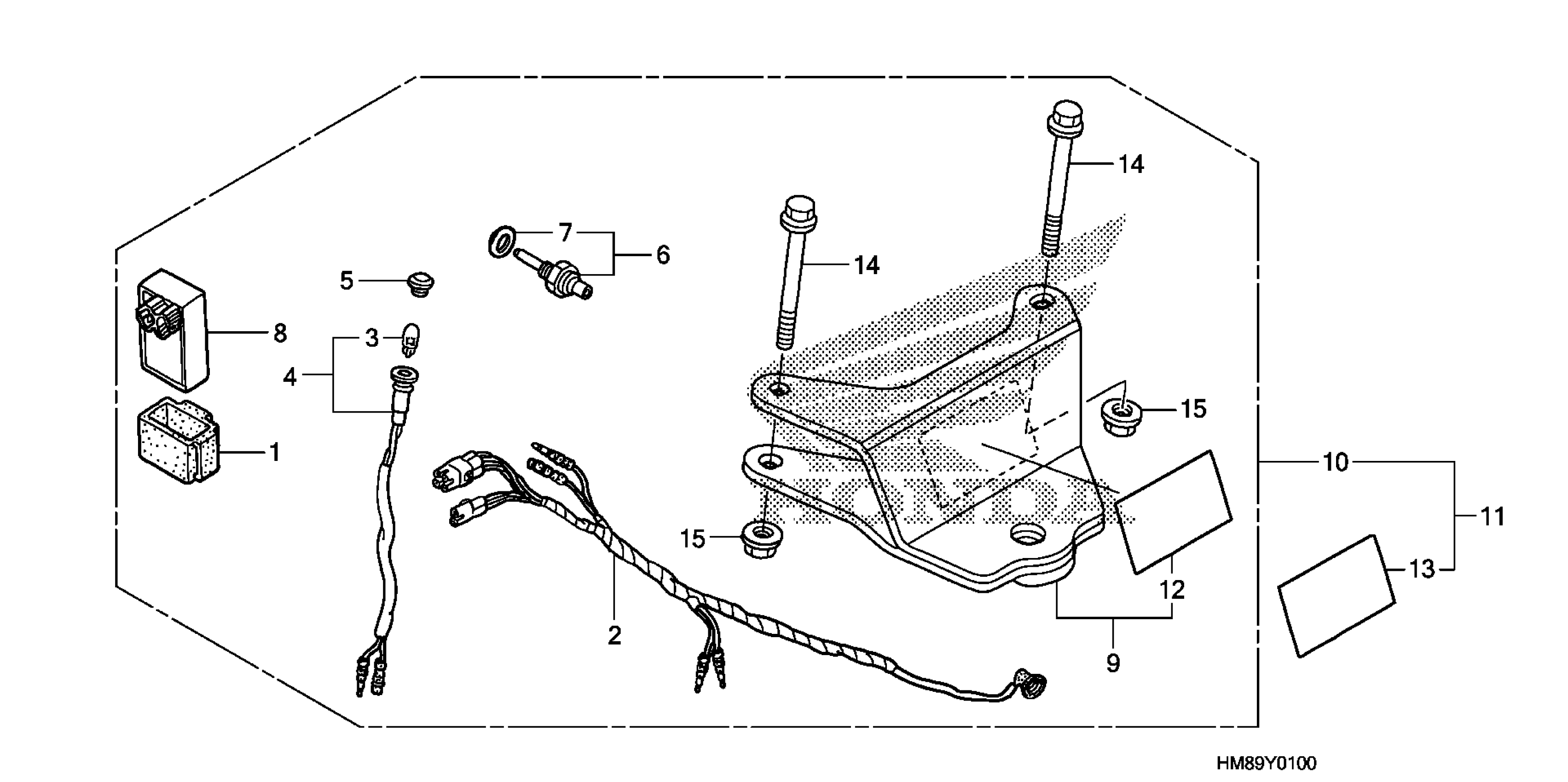 14
7
6
14
5
8
3
4
15
1
10
11
15
13
12
2
9
HM89Y0100