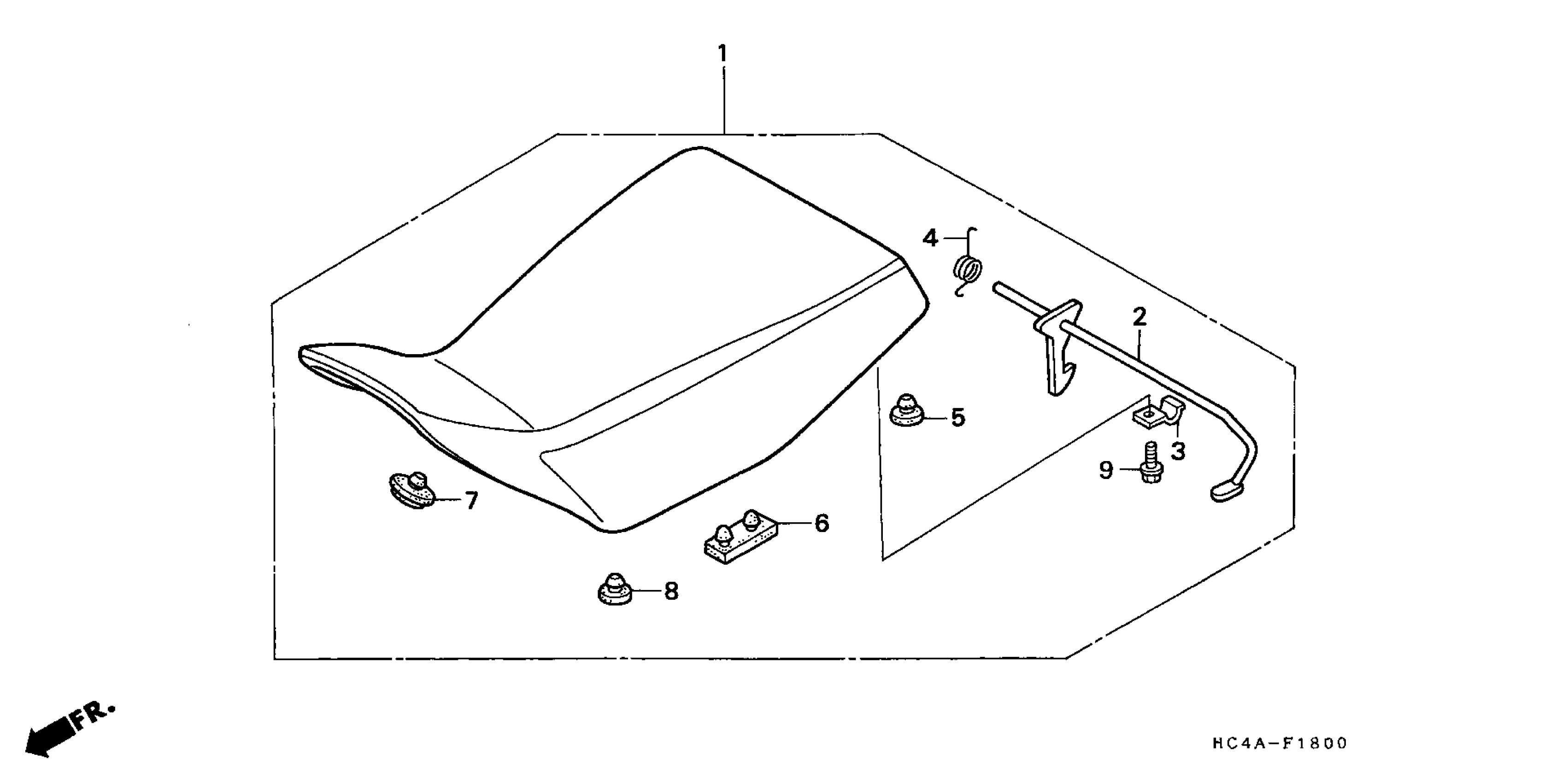 1
4
2
5
3
9
7
6
8
FR.
HC4A-F1800