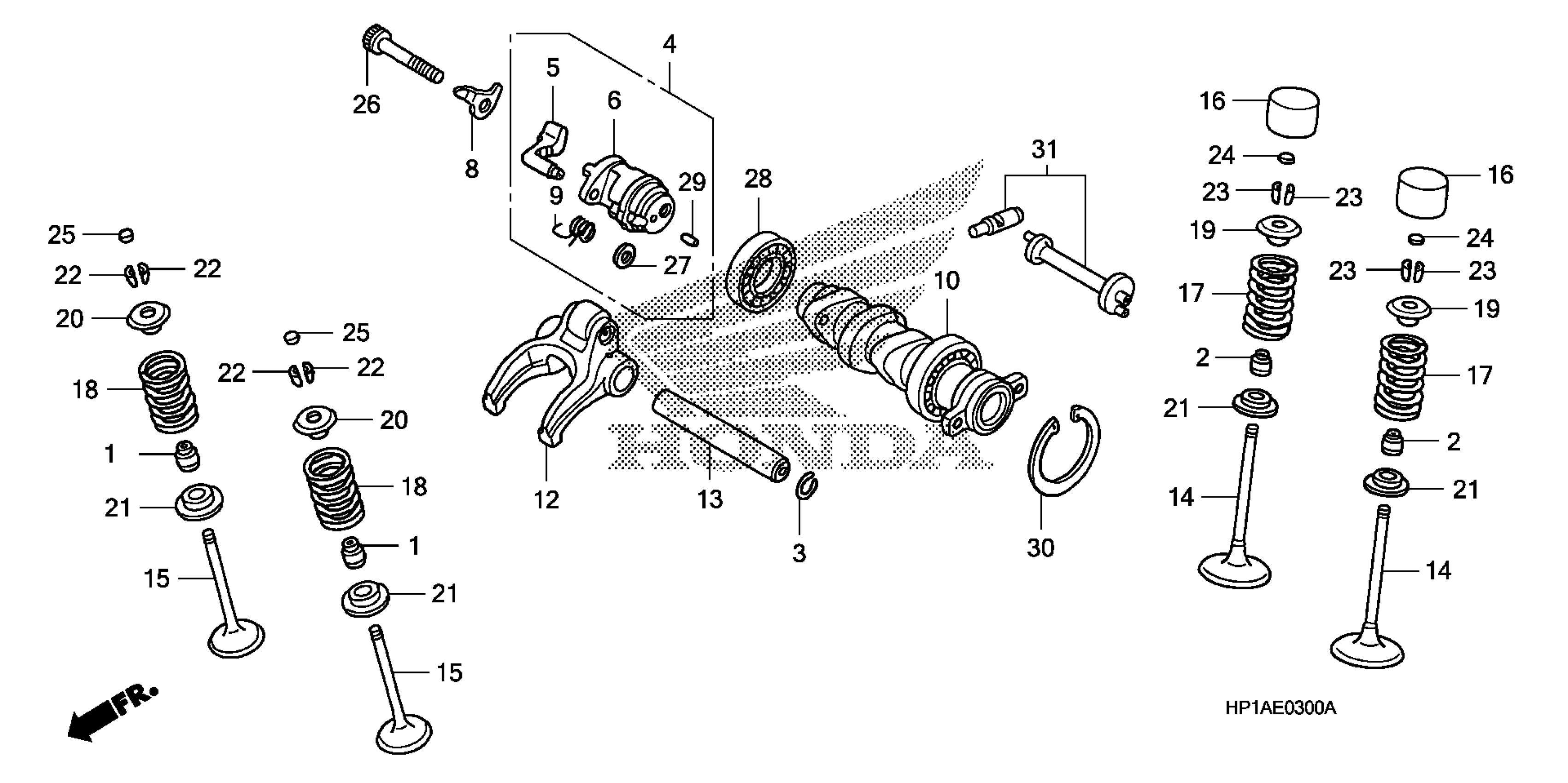 26
8
4
5
6
9
29
27
28
31
10
16
24
23
23
19
17
2
21
14
16
24
23
23
19
17
2
21
14
25
22
22
20
18
1
21
15
25
22
22
20
18
1
21
15
12
13
3
30
HONDA
FR.
HP1AE0300A