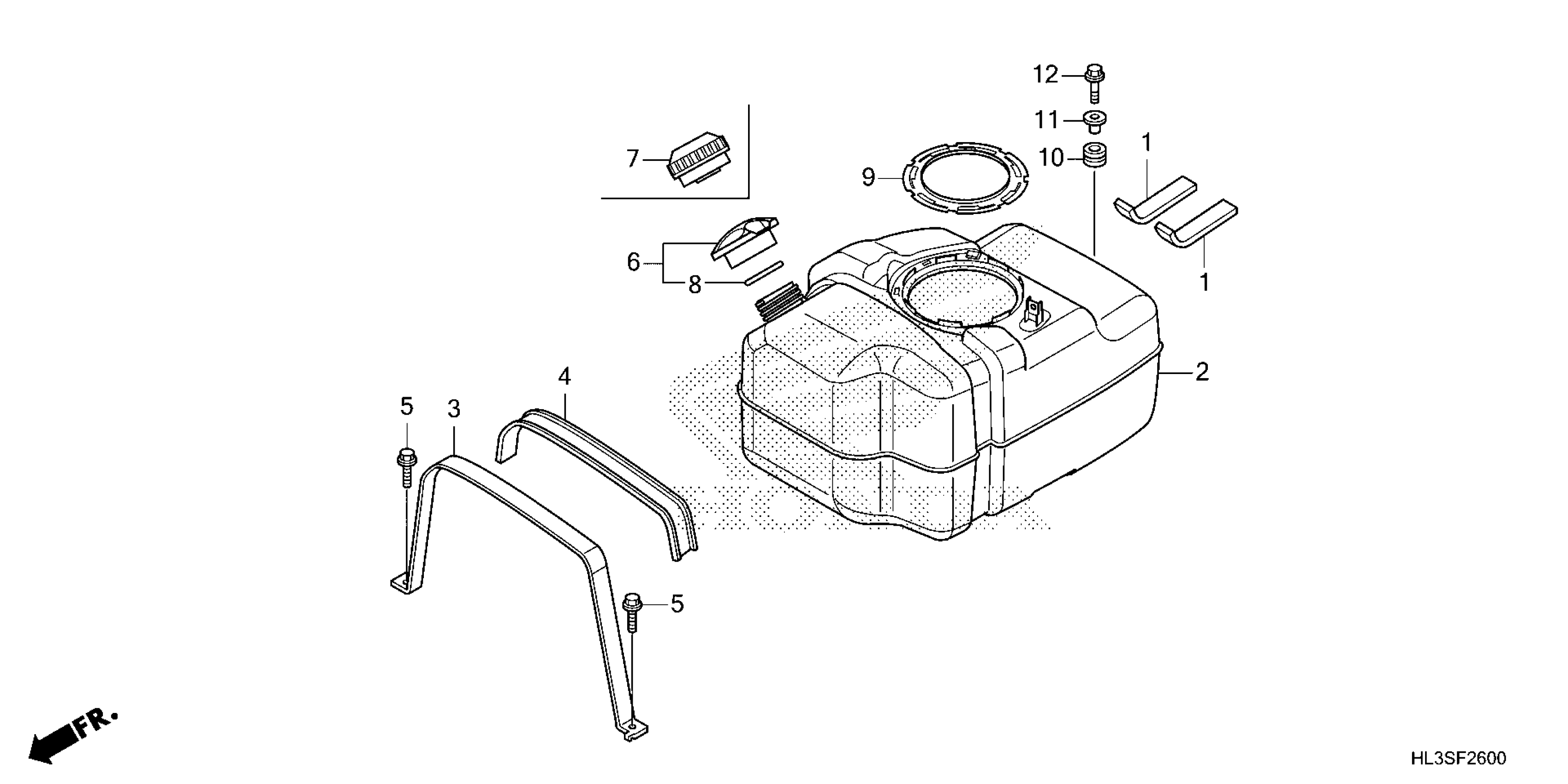 12
11
10
1
7
9
6
8
1
2
4
5
3
5
FR.
HL3SF2600