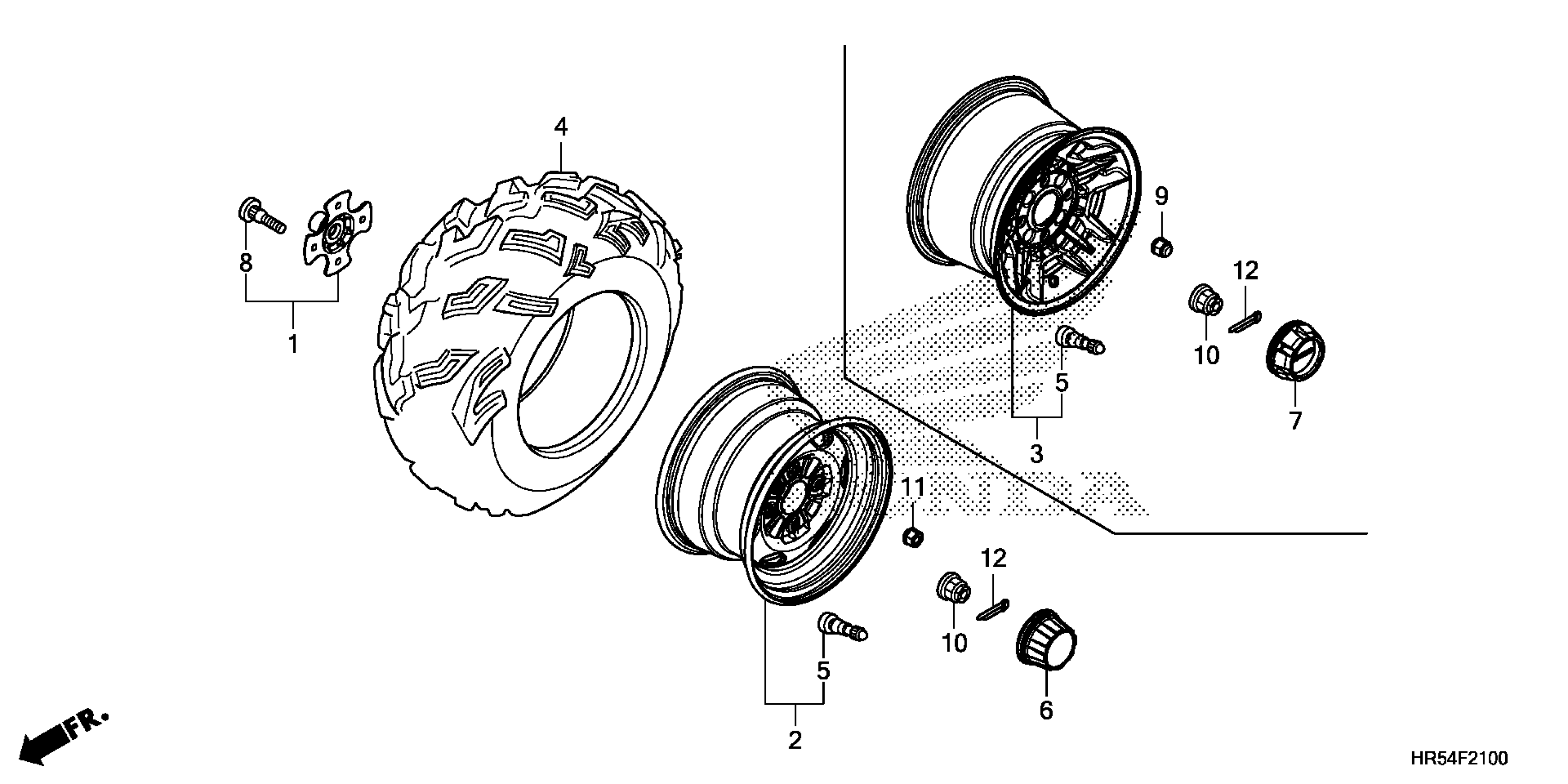 4
8
1
9
12
10
5
7
3
11
12
10
5
6
2
FR.
HR54F2100