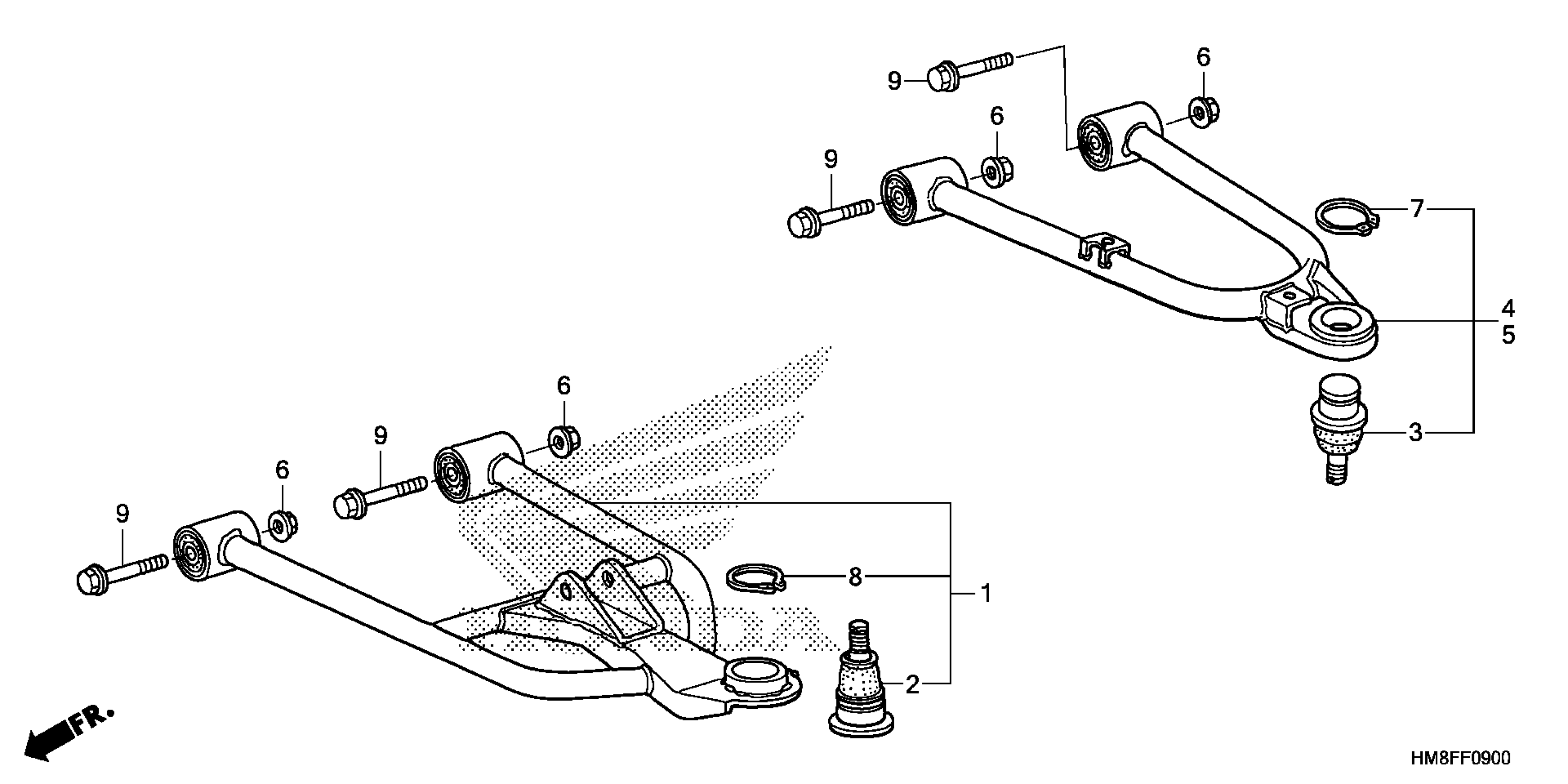 9
6
6
9
7
4
5
3
6
9
6
9
8
1
2
FR.
HM8FF0900