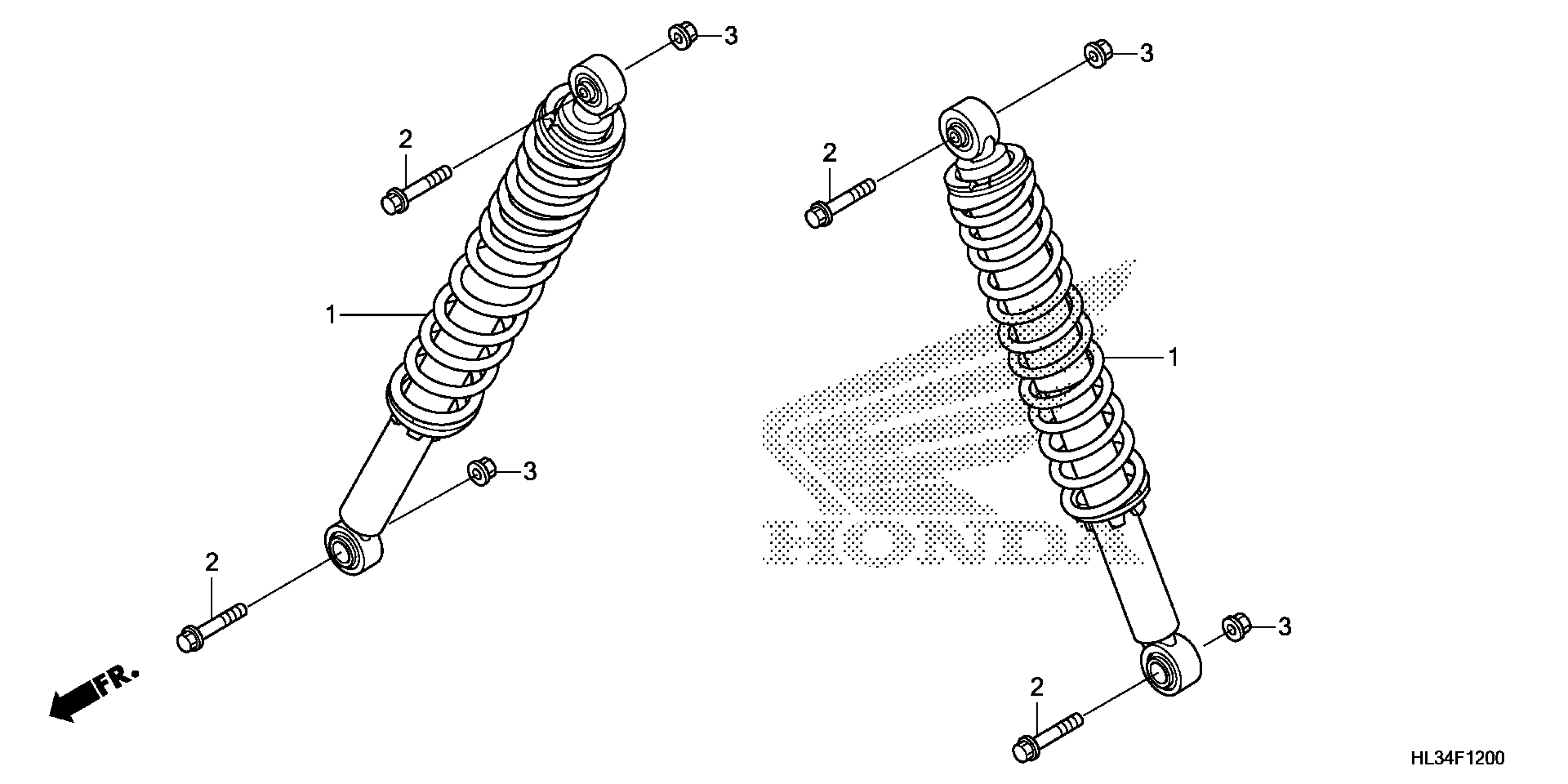 3
2
1
3
2
FR.
3
2
1
HONDA
3
2
HL34F1200