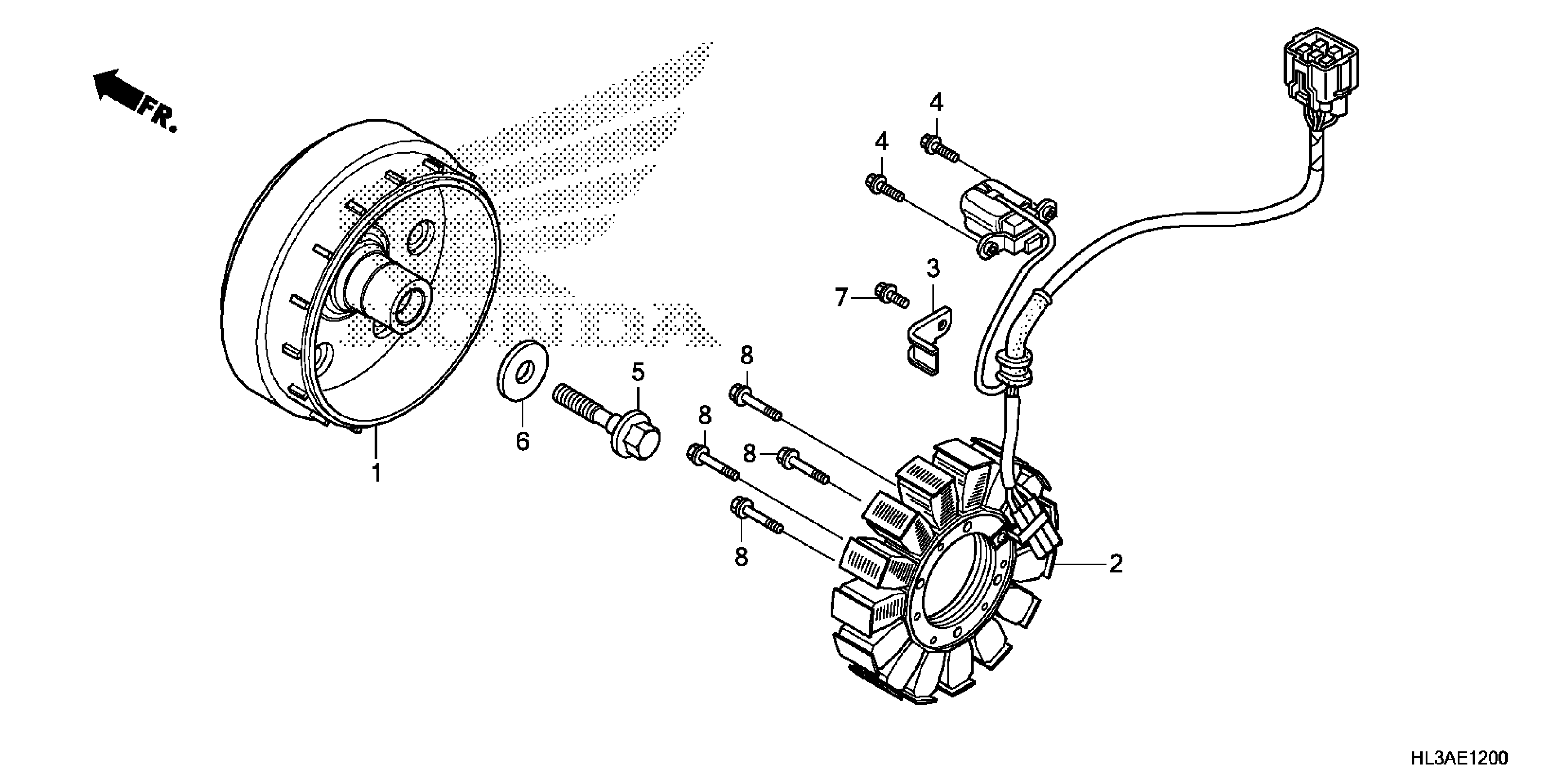 FR.

HONDA

4

4

3

7

8

5

8

8

6

1

8

2

HL3AE1200