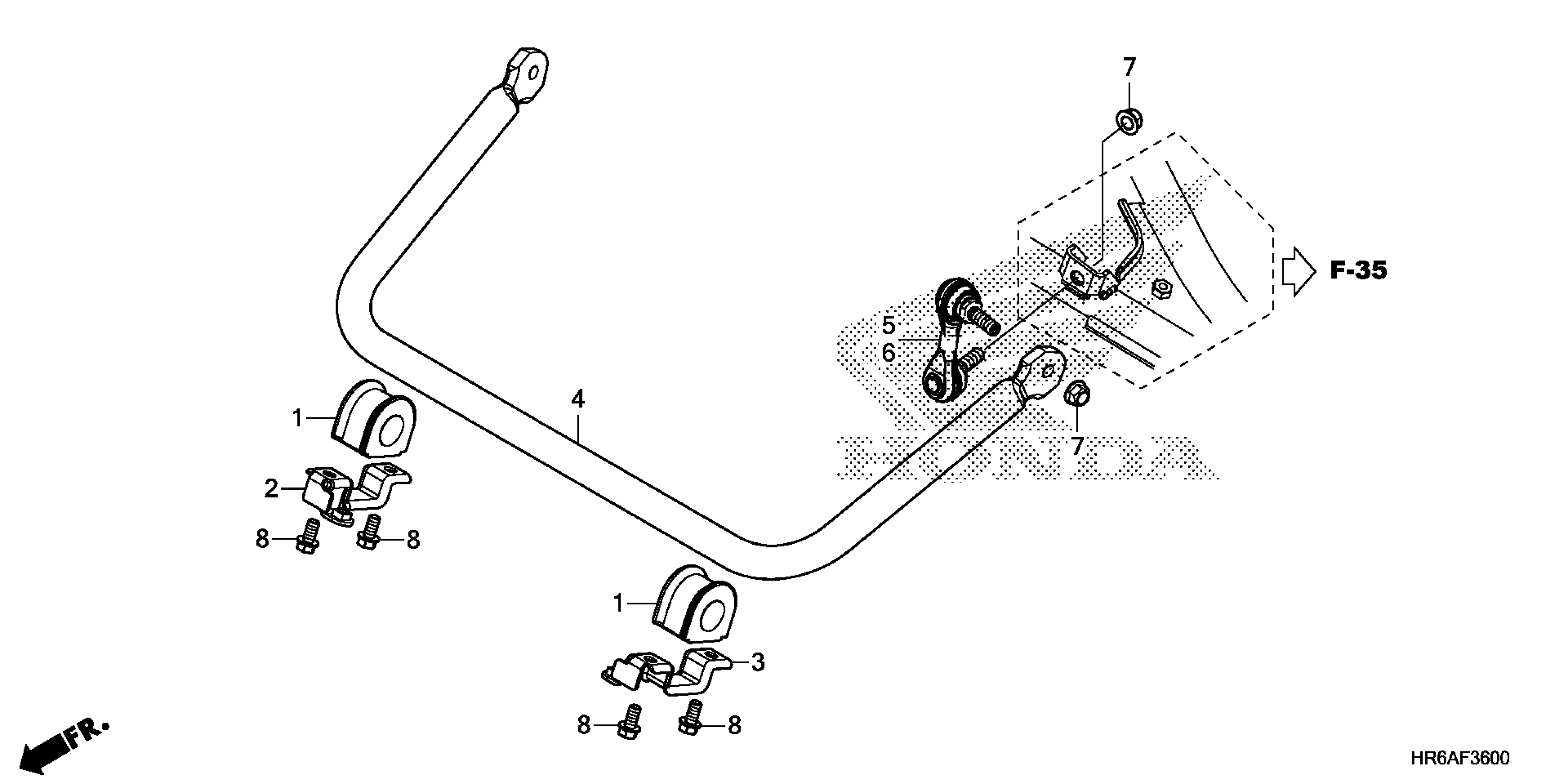 7

F-35

5
6

4

1

7

HONDA

2

8 8

1

3

8 8

FR.

HR6AF3600