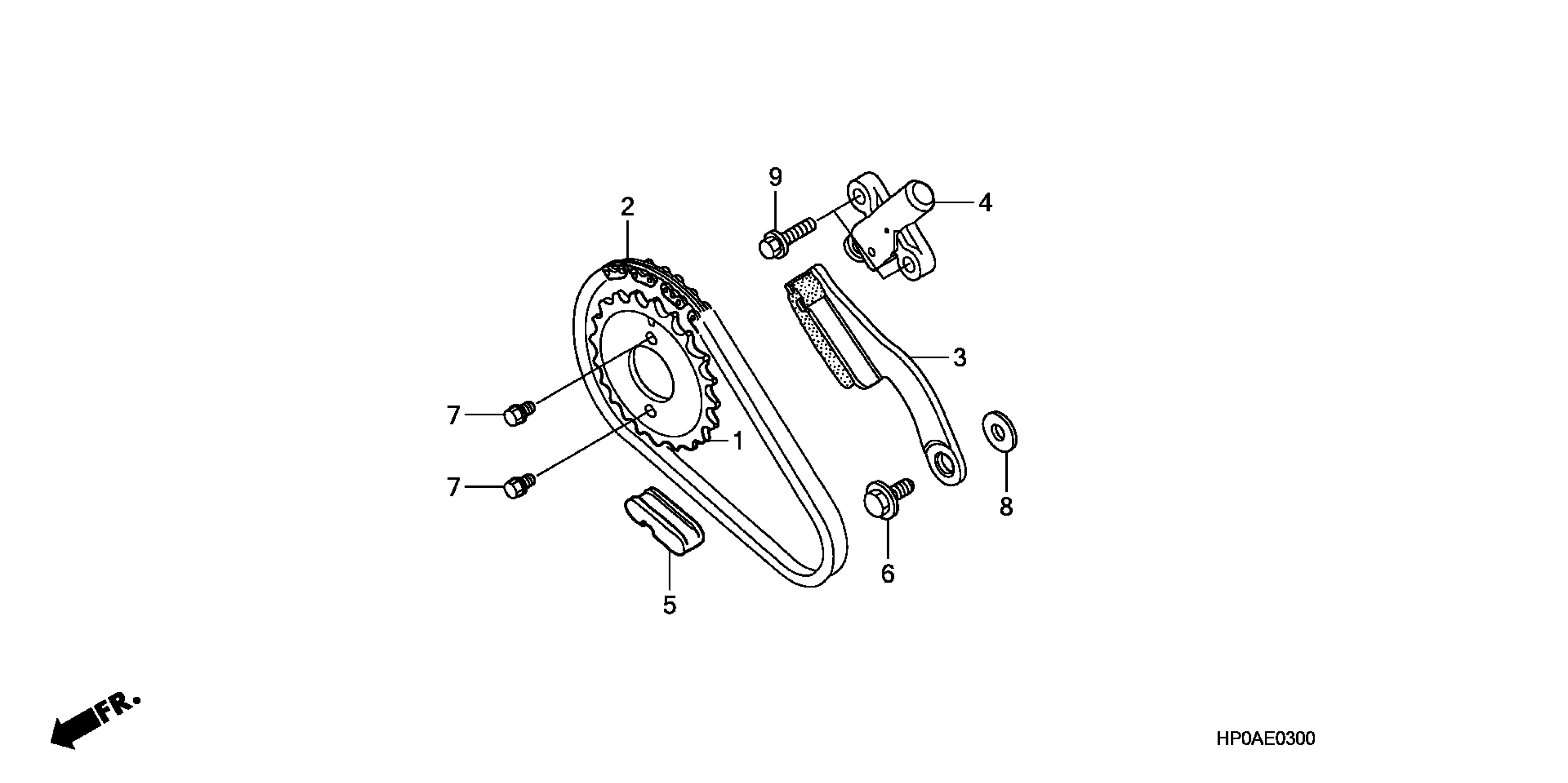 9
2
4
3
7
1
7
8
6
5
FR.
HP0AE0300