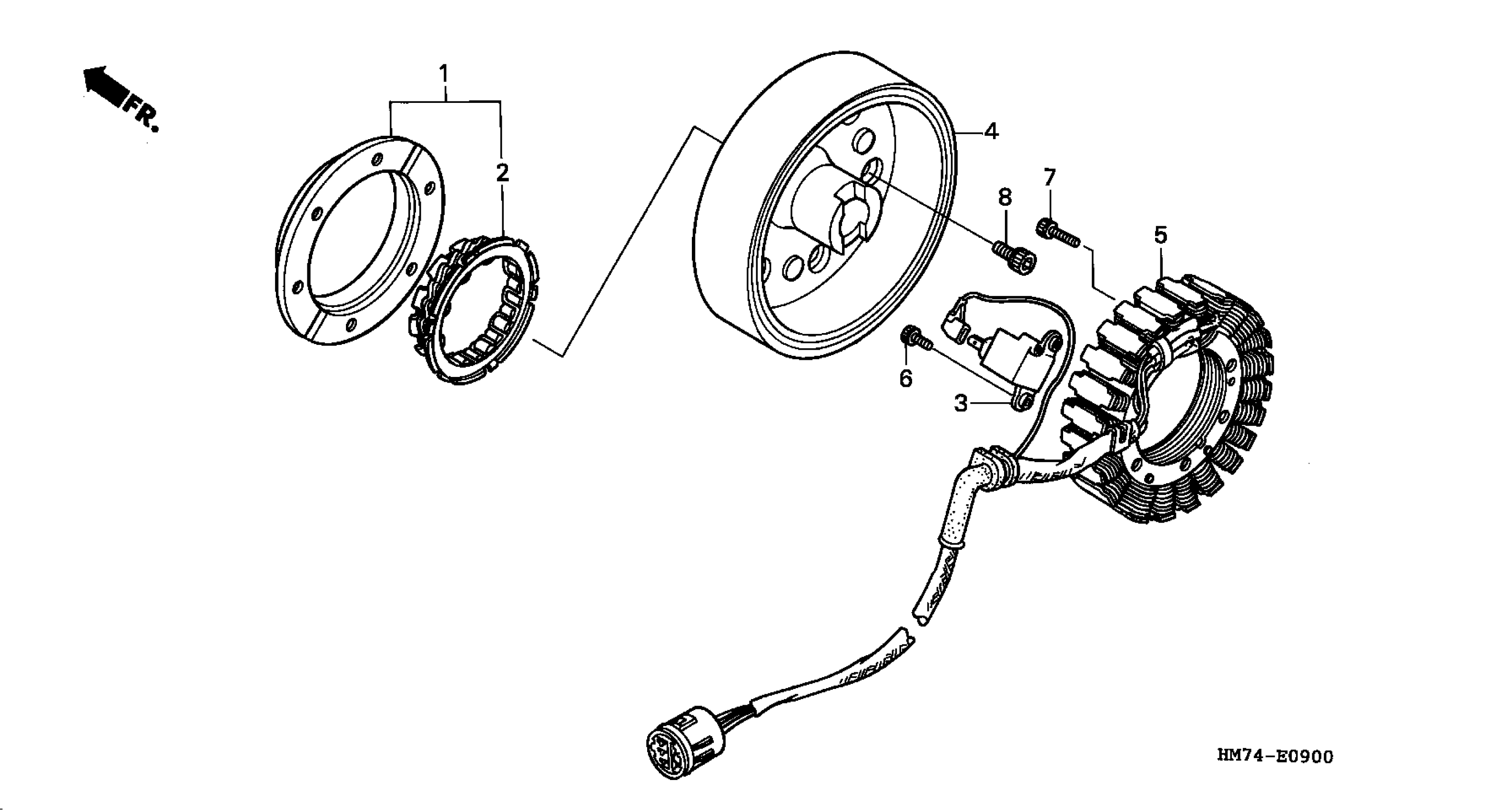 FR.

1

2

4

8

7

5

6

3

HM74-E0900